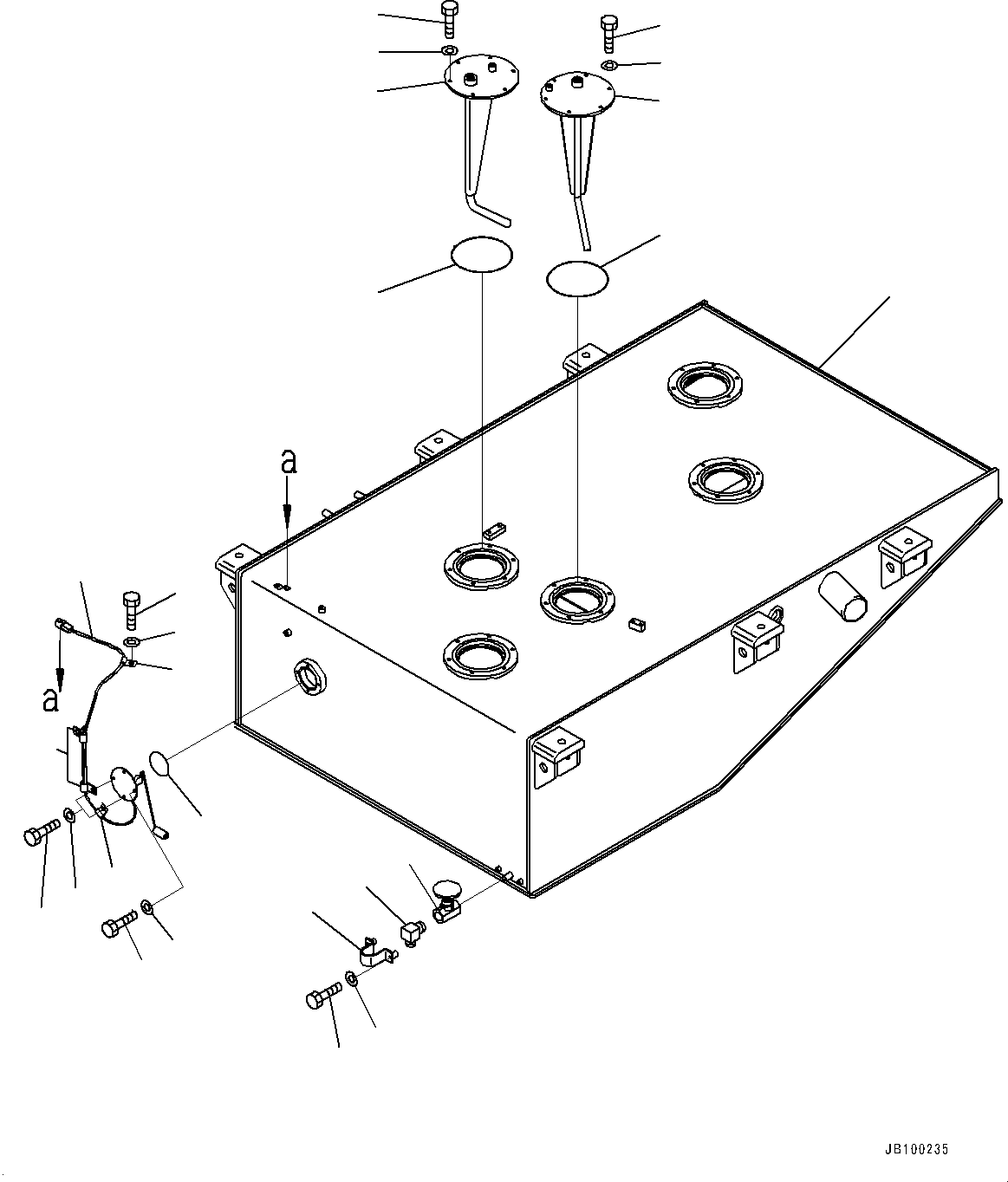 a

a

JB100235