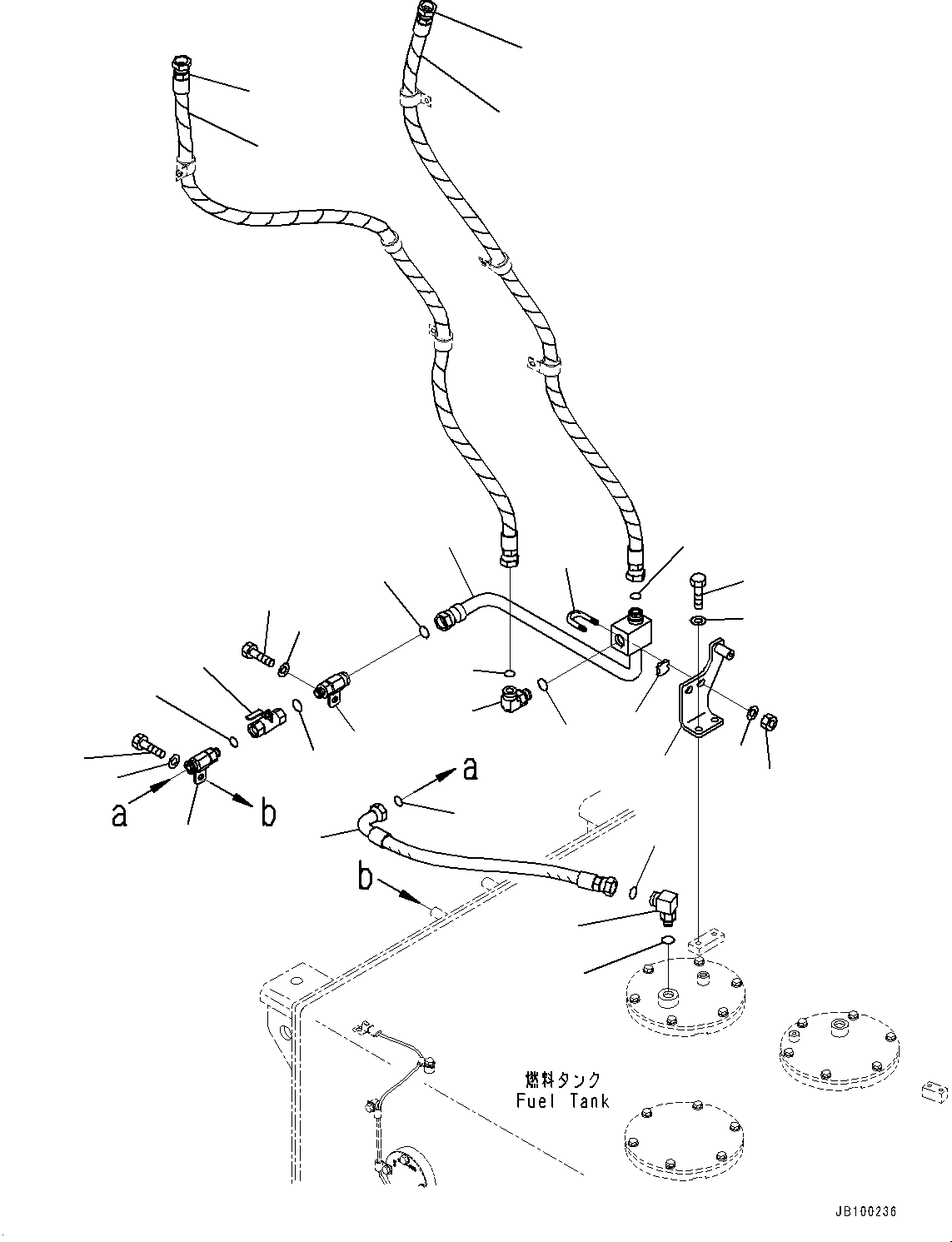 a

a

b

b

燃料タンク
Fuel Tank

JB100236