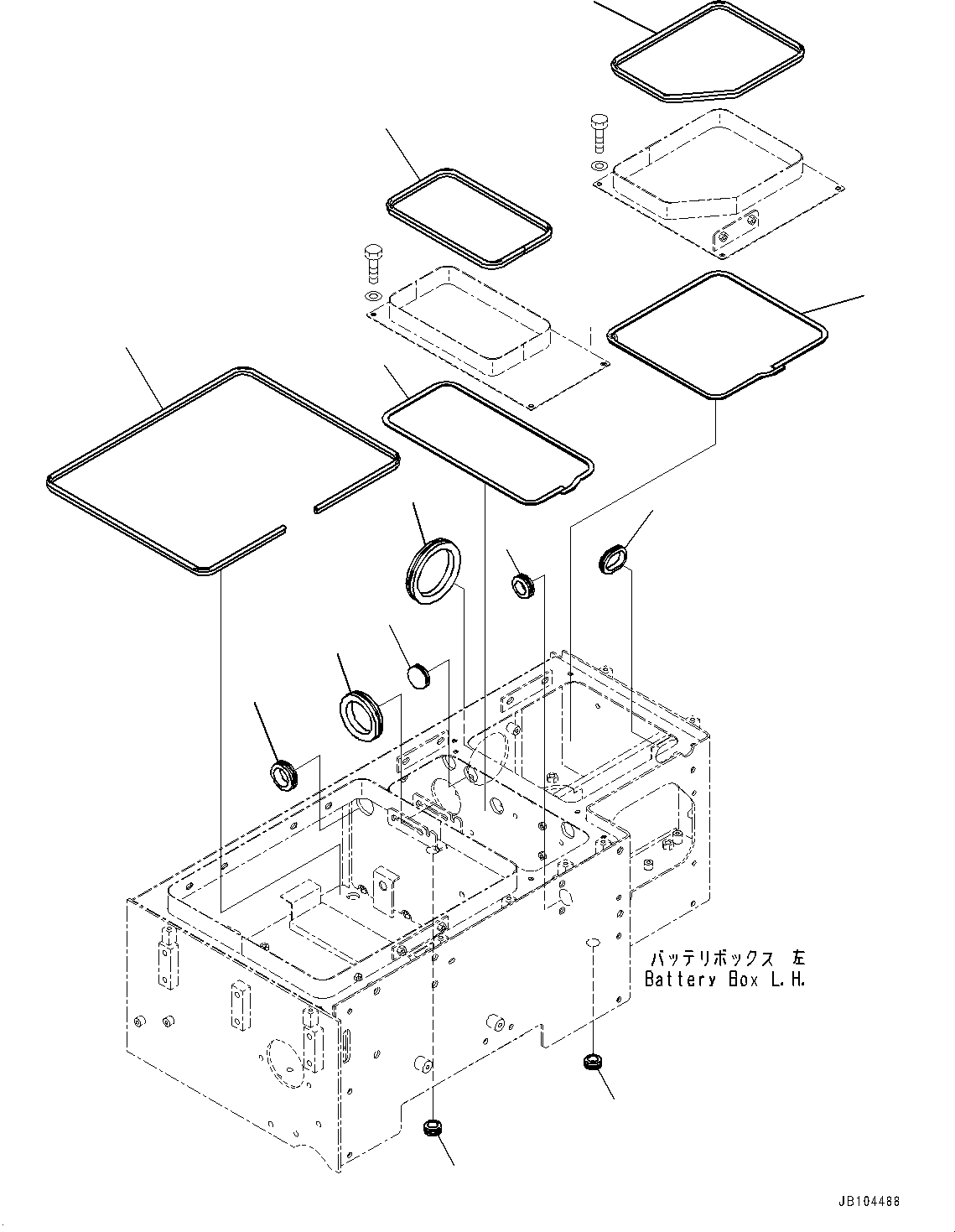 バッテリボックス 左
Battery Box L.H.

JB104488