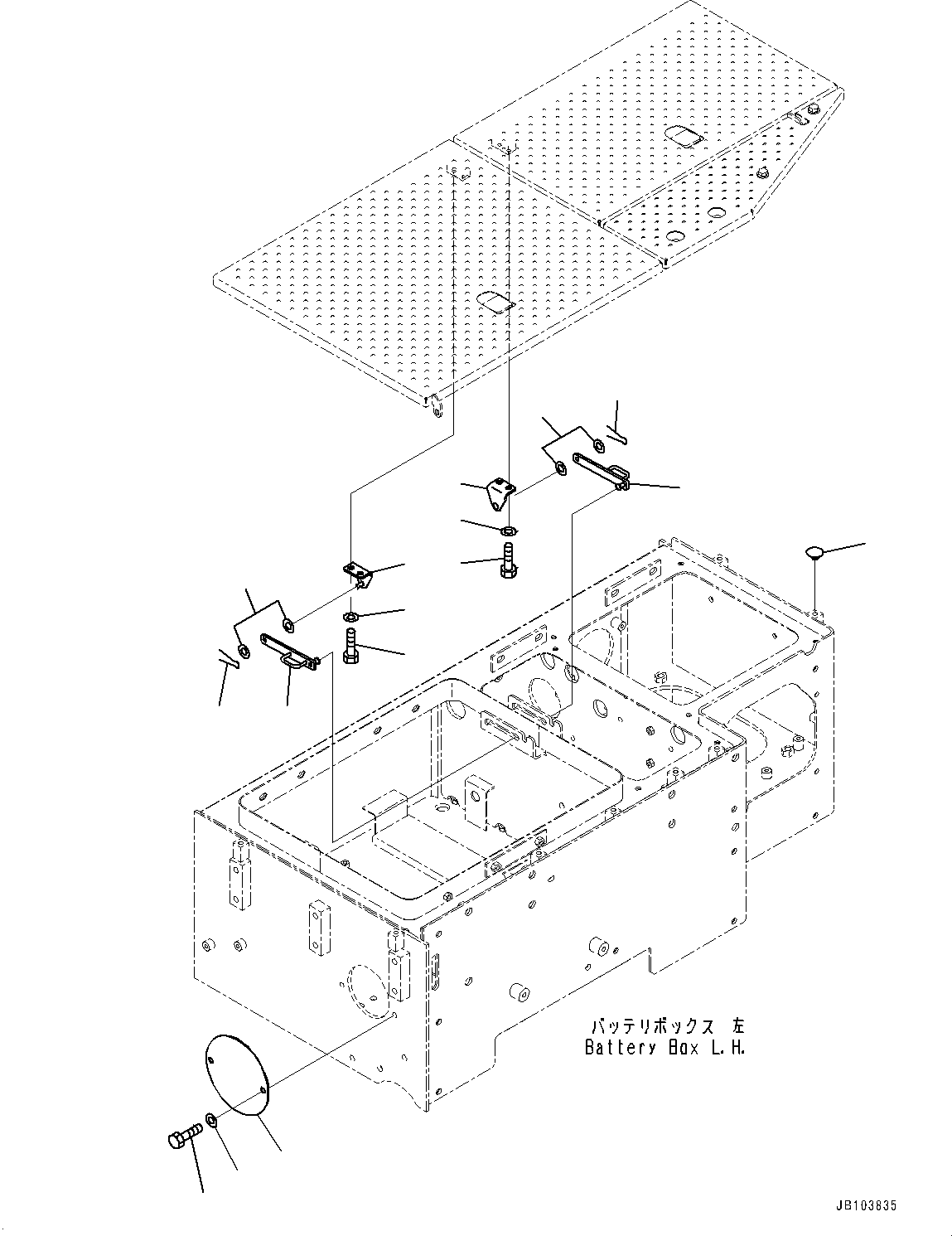 バッテリボックス 左
Battery Box L.H.

JB103835