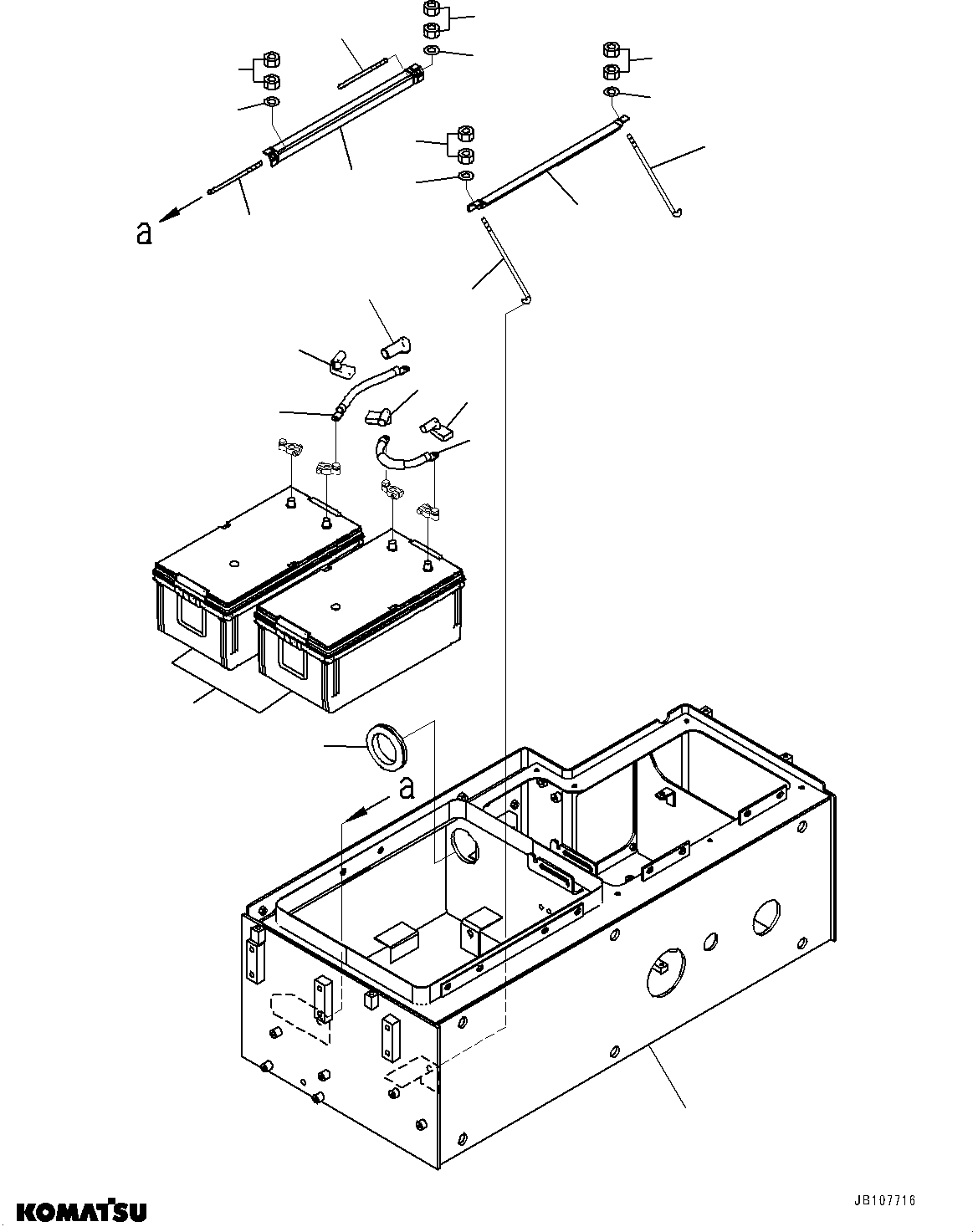 a

a

KOMATSU

JB107716