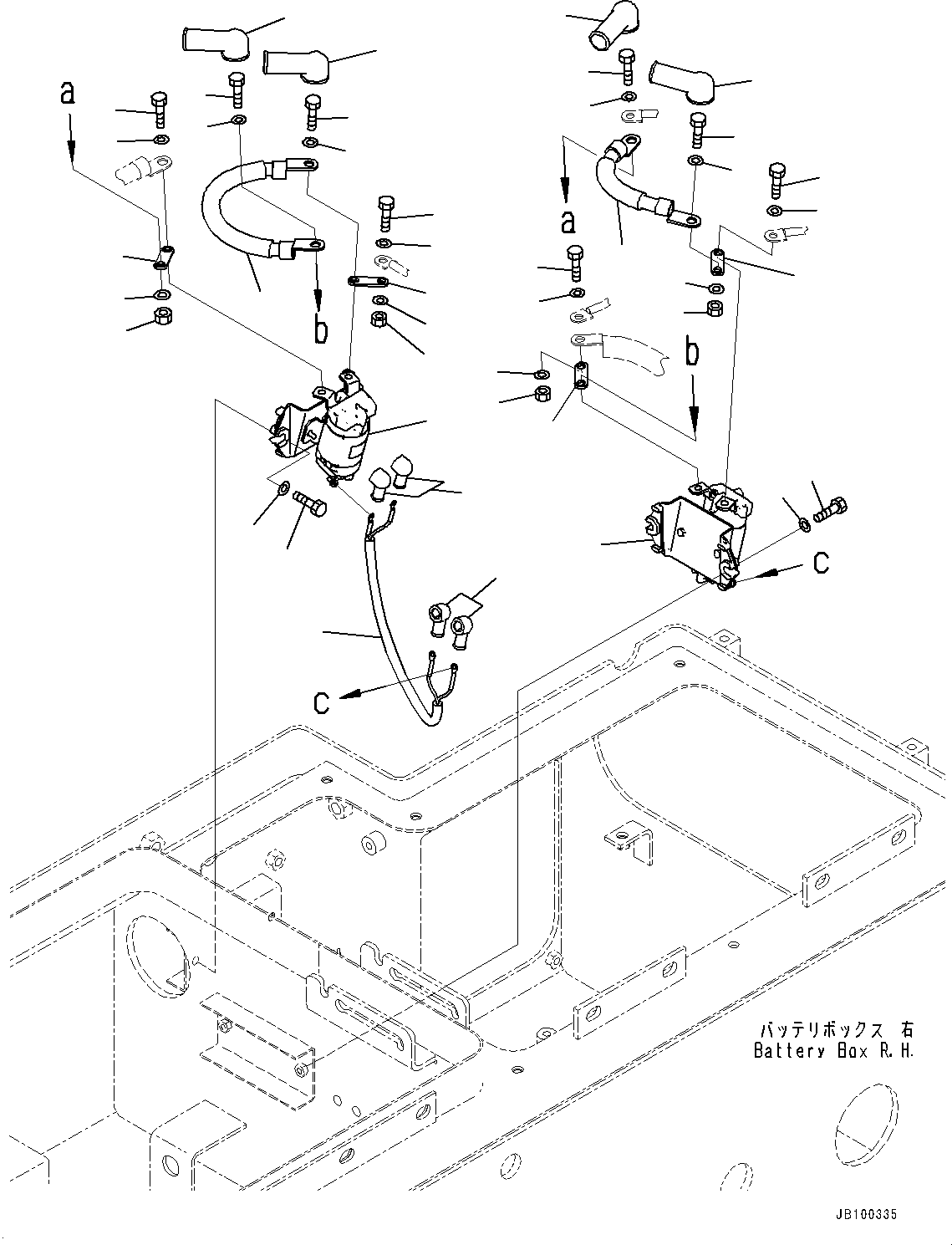 a
b
a
b
c
c
バッテリボックス 右
Battery Box R.H.
JB100335