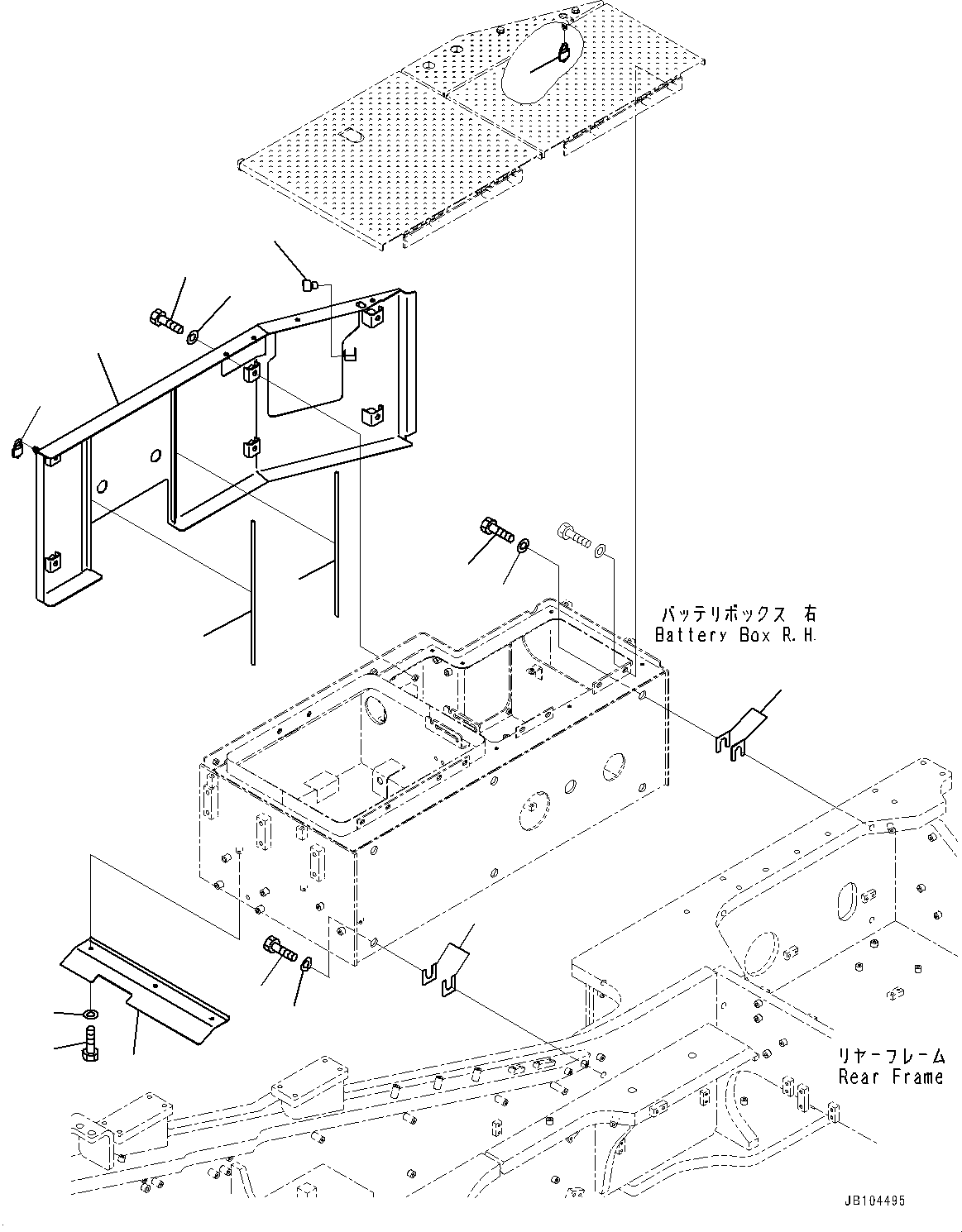 バッテリボックス 右
Battery Box R.H.

リヤーフレーム
Rear Frame

JB104495