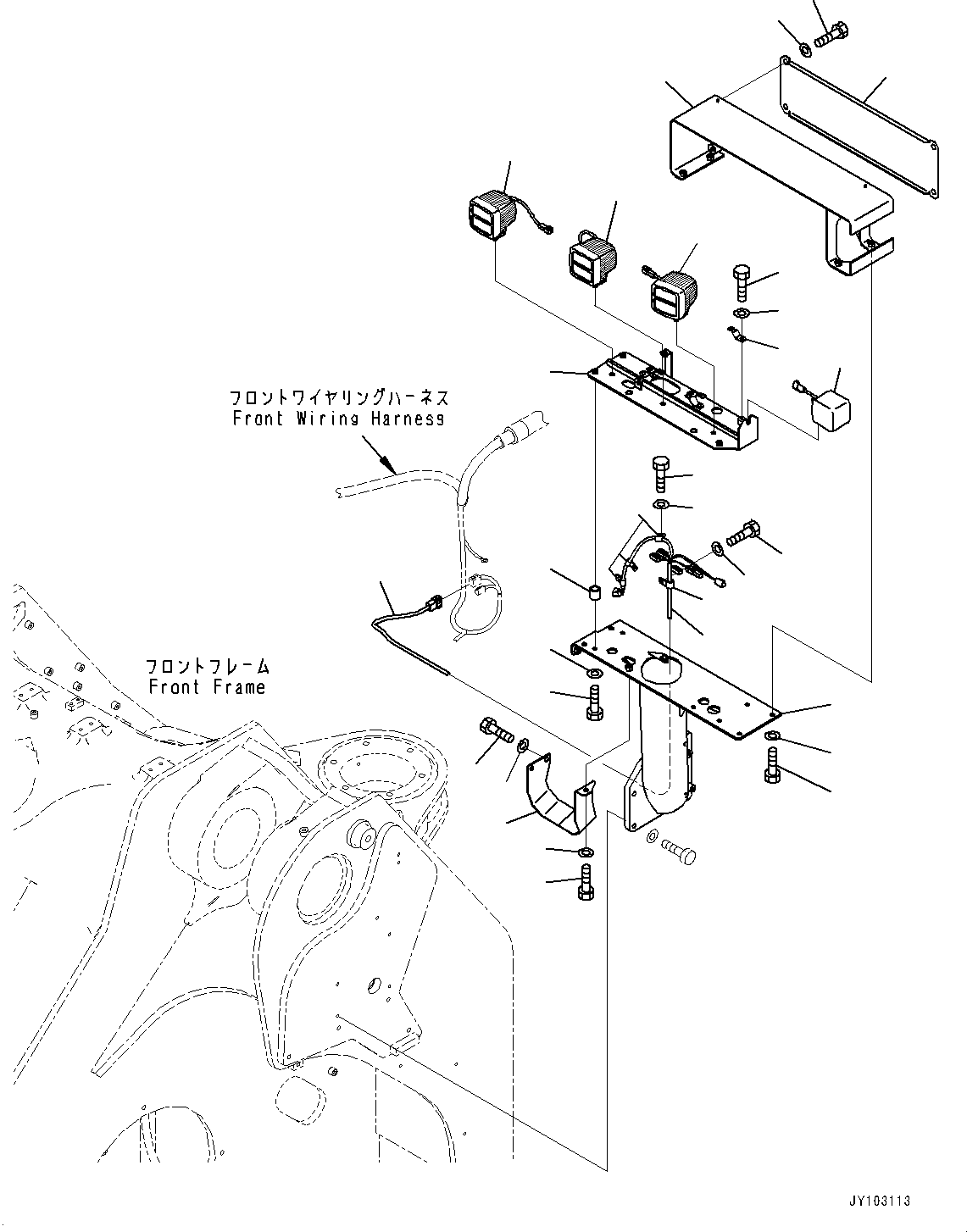 フロントワイヤリングハーネス
Front Wiring Harness

フロントフレーム
Front Frame

JY103113