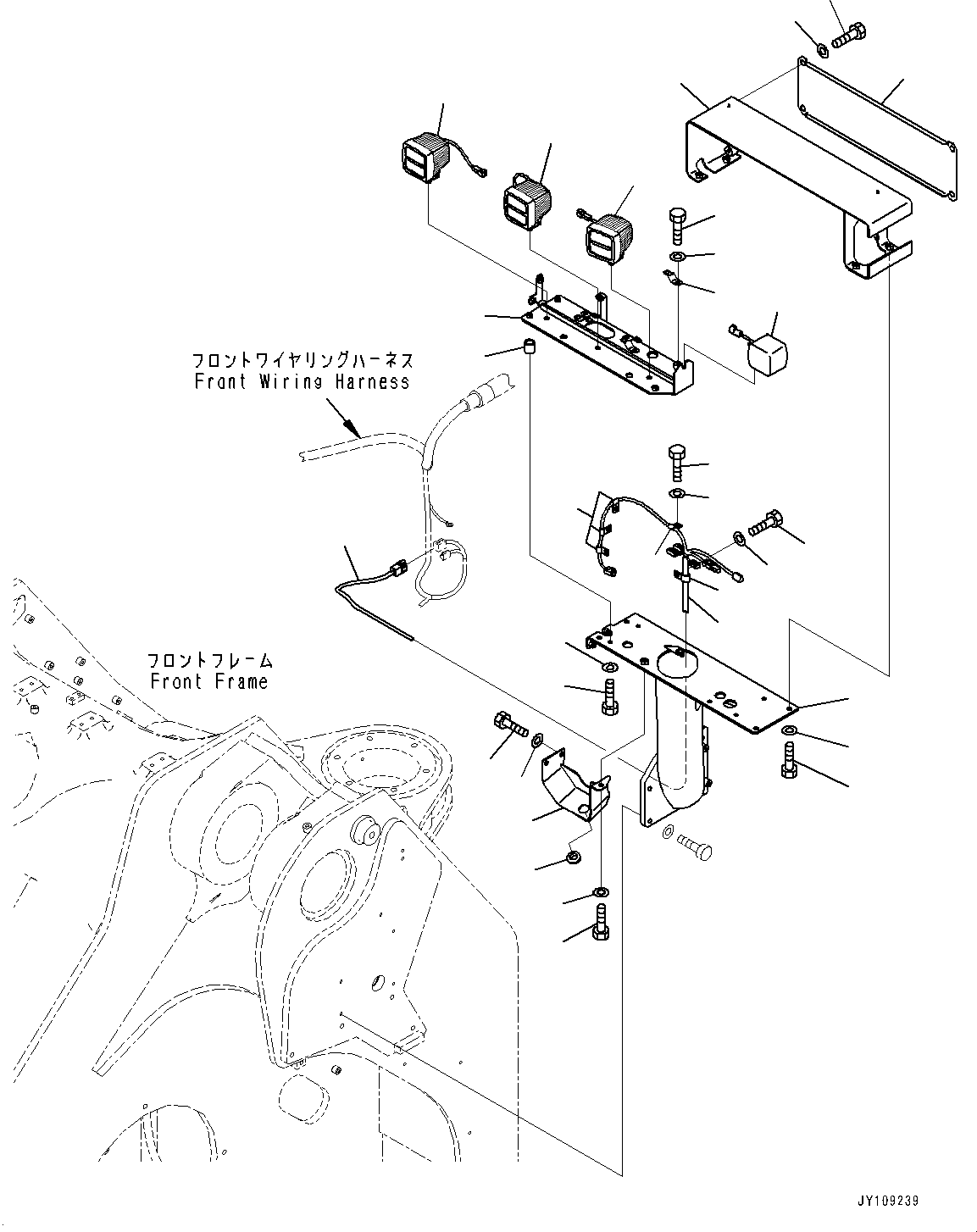 フロントワイヤリングハーネス
Front Wiring Harness

フロントフレーム
Front Frame

JY109239