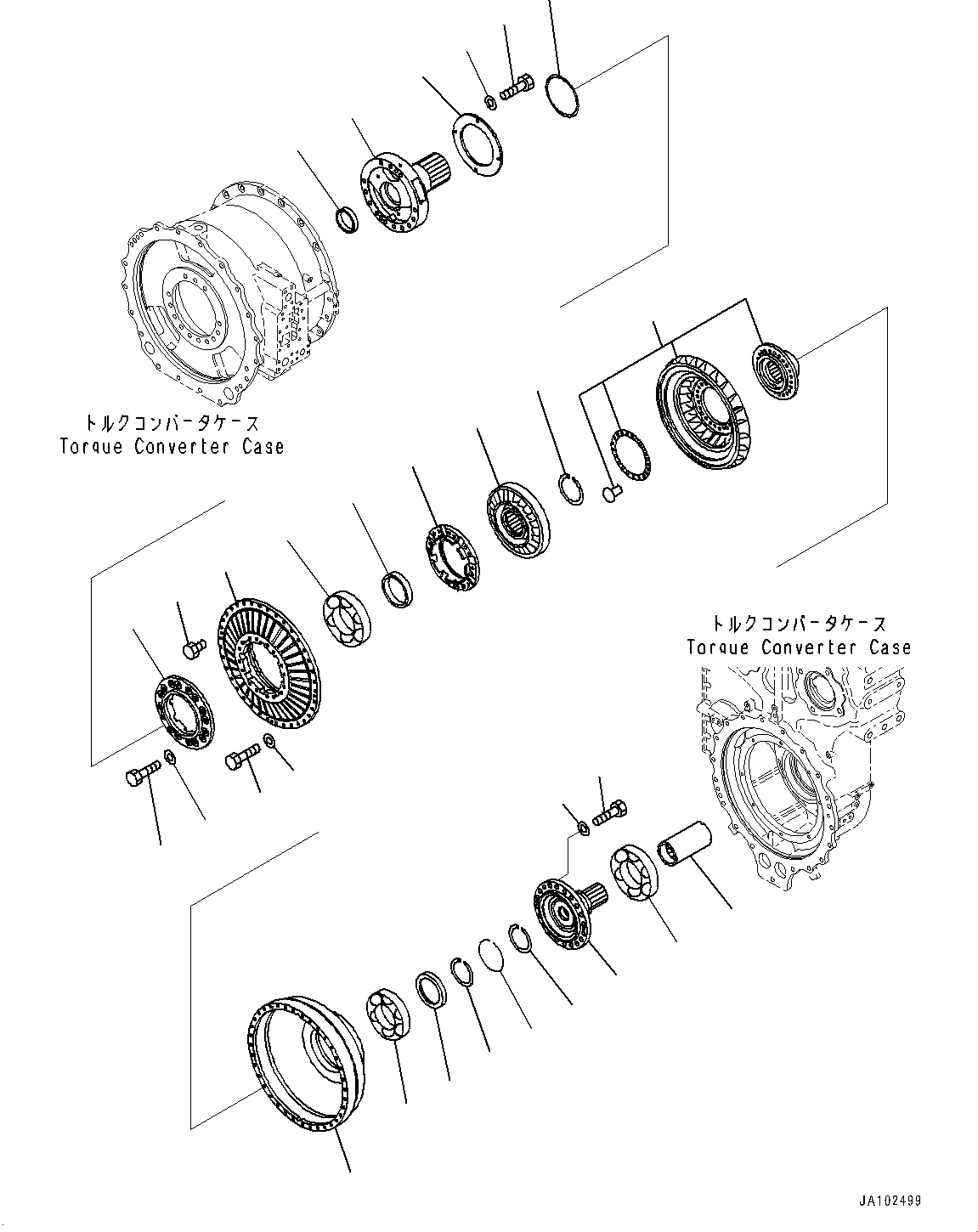 トルクコンバータケース
Torque Converter Case

トルクコンバータケース
Torque Converter Case

JA102499