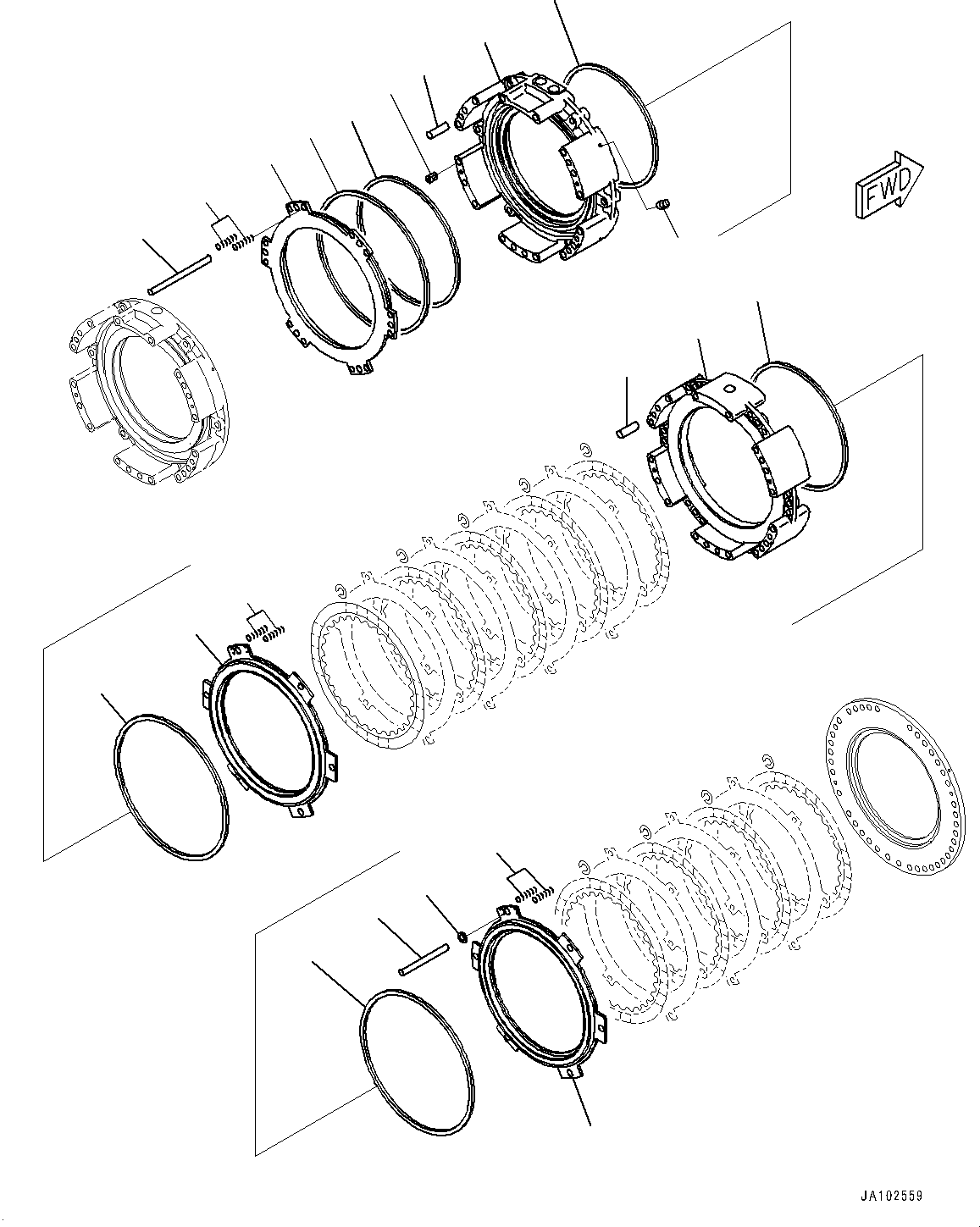 FWD

JA102559