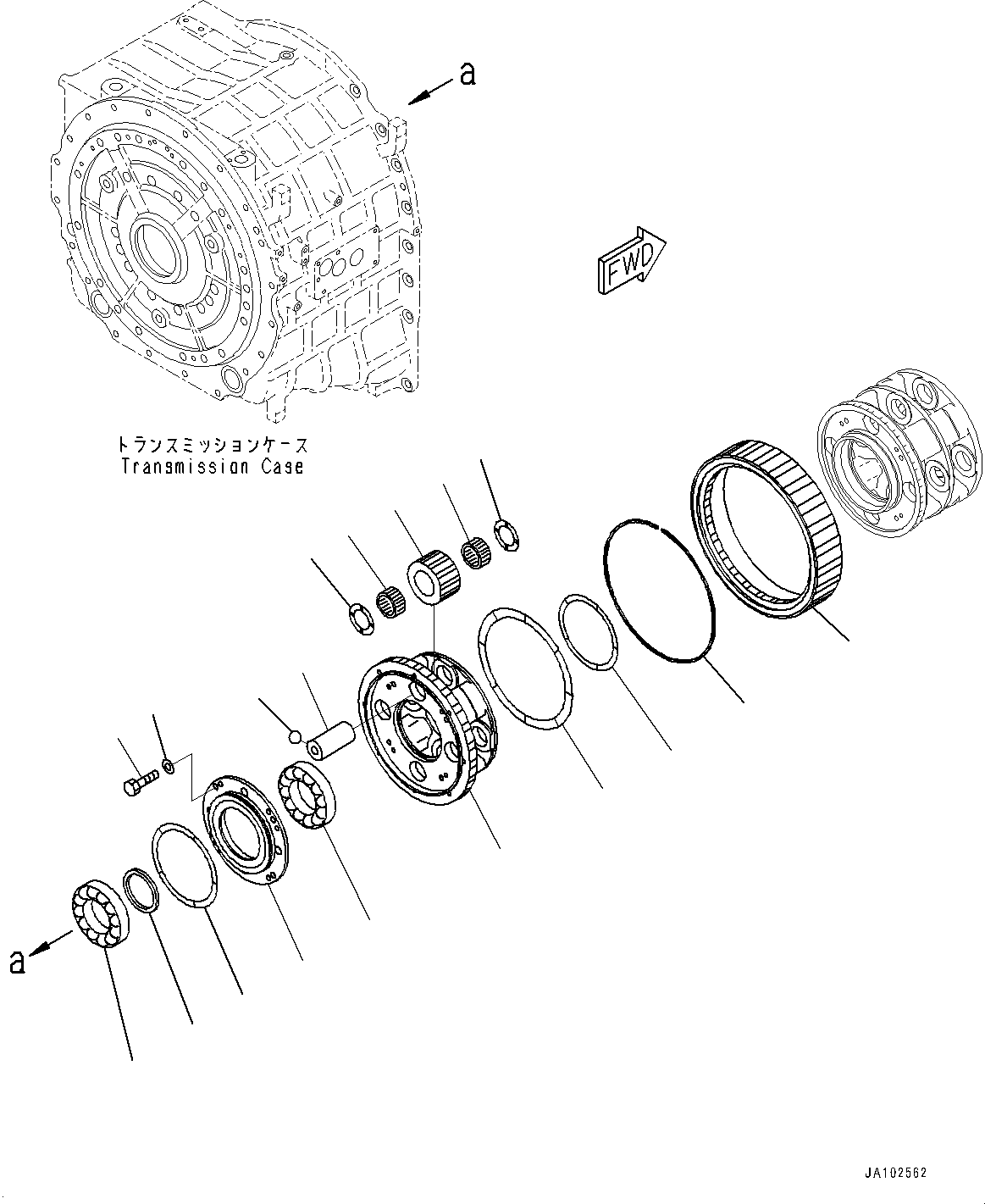 a

FWD

トランスミッションケース
Transmission Case

a

JA102562