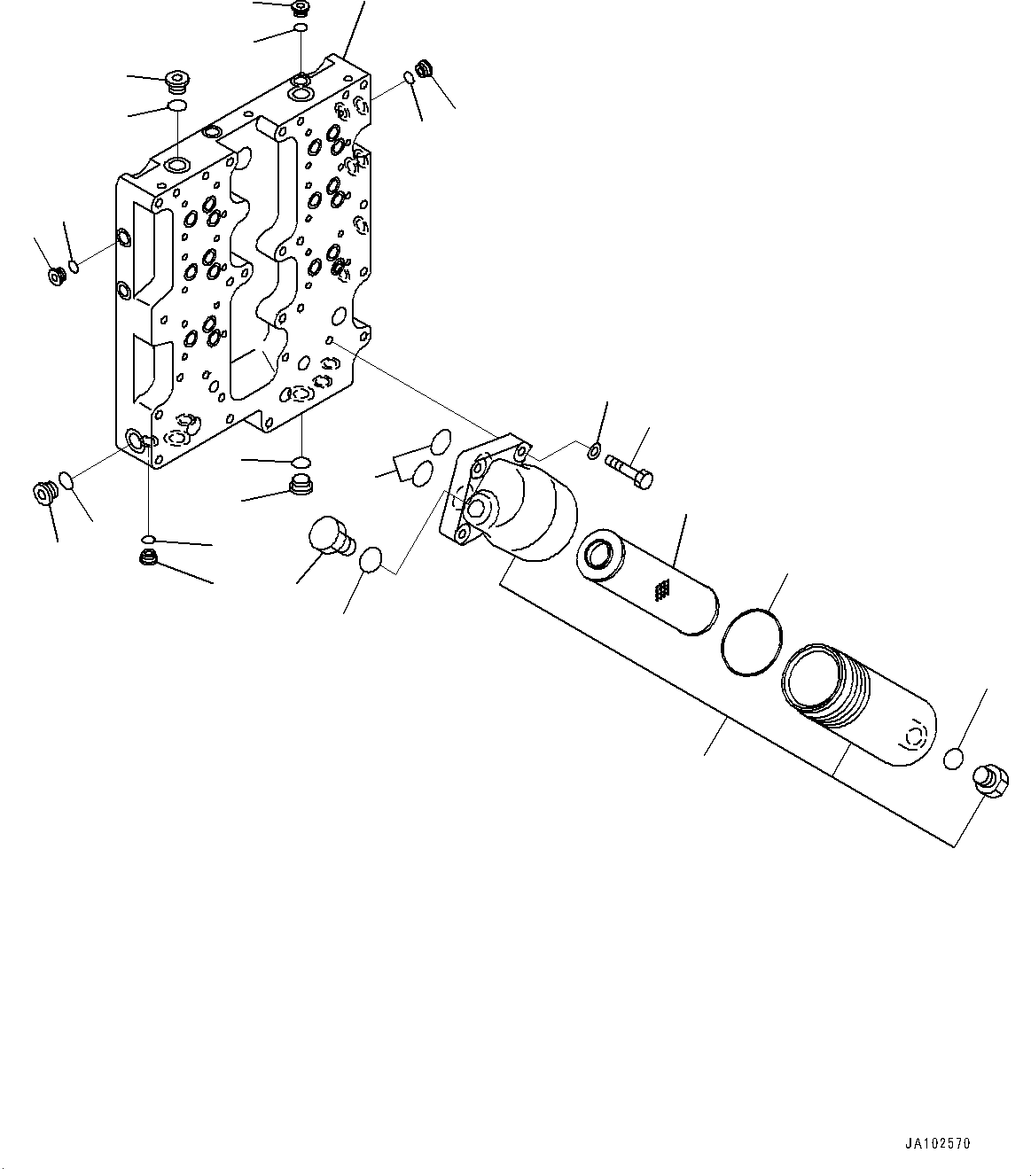 JA102570