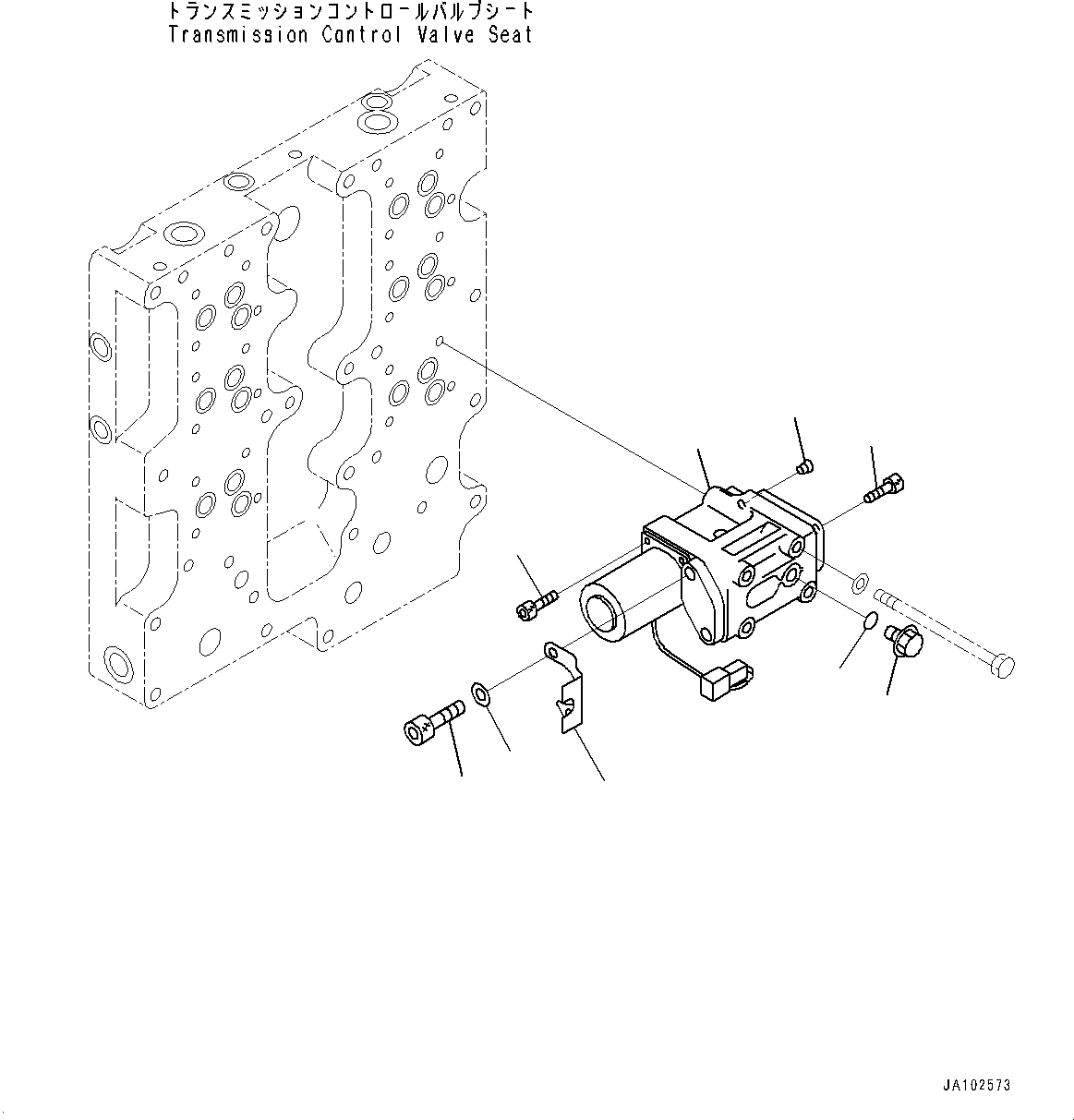 トランスミッションコントロールバルブシート
Transmission Control Valve Seat

JA102573