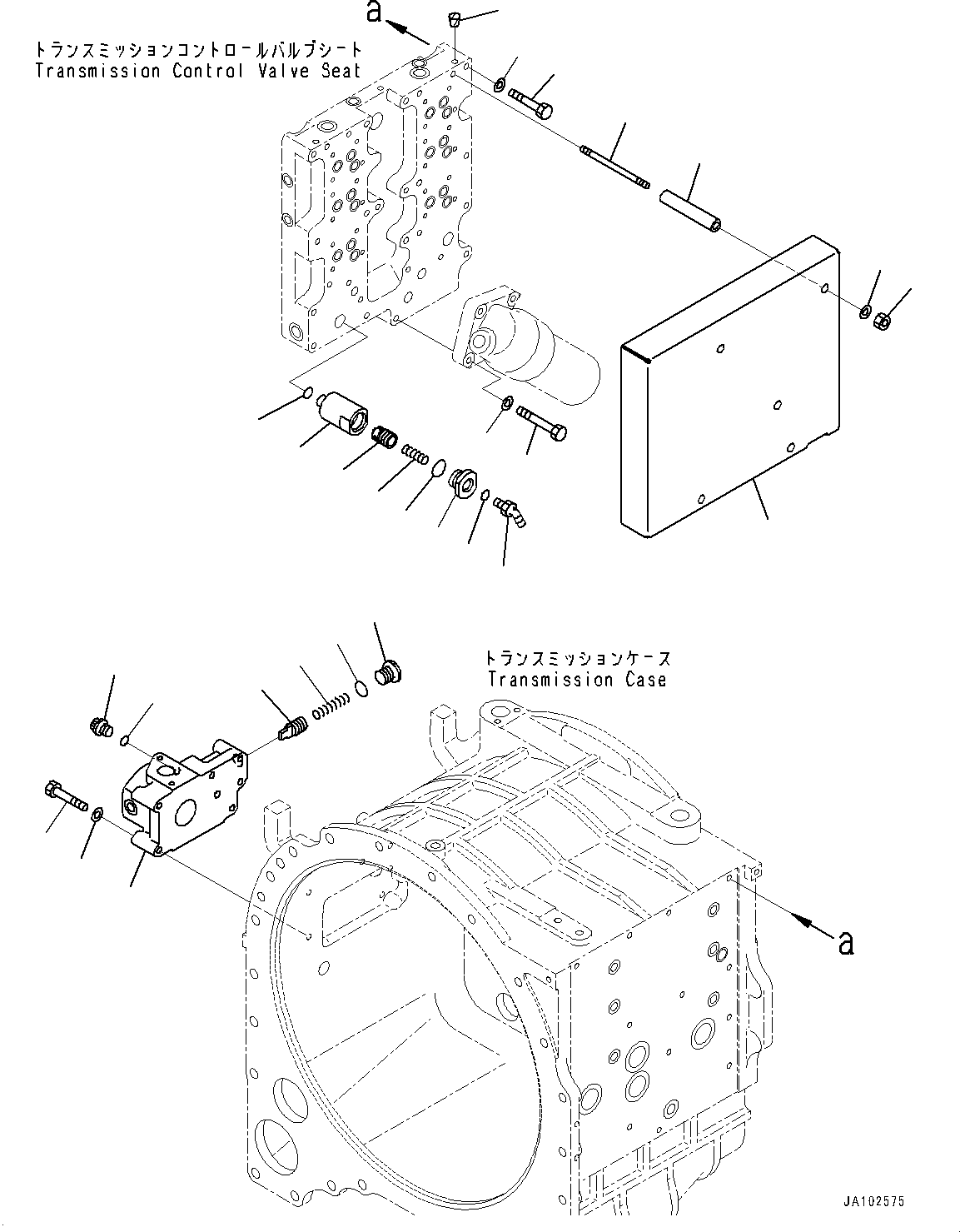 a

トランスミッションコントロールバルブシート
Transmission Control Valve Seat

トランスミッションケース
Transmission Case

a

JA102575