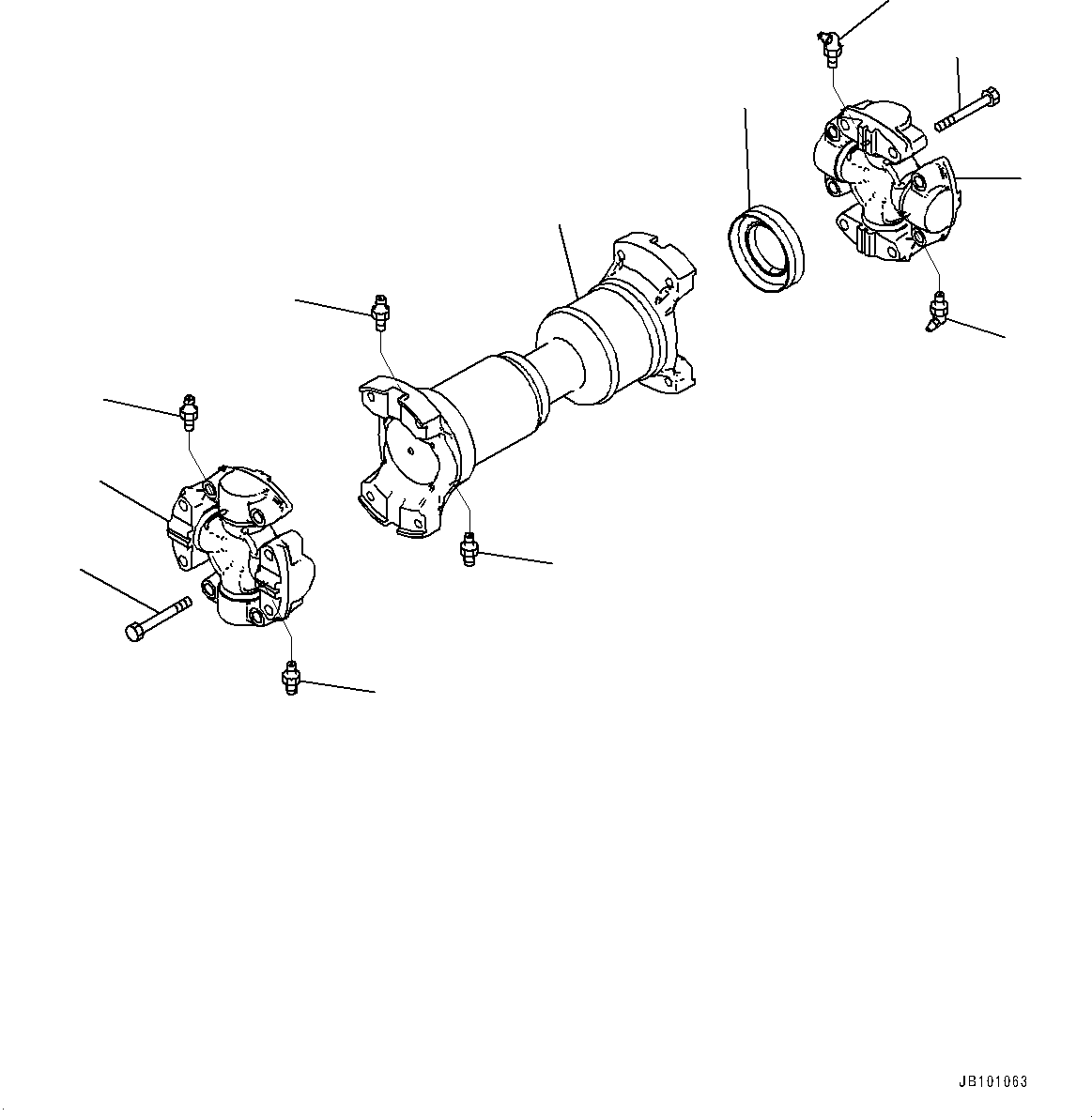 JB101063