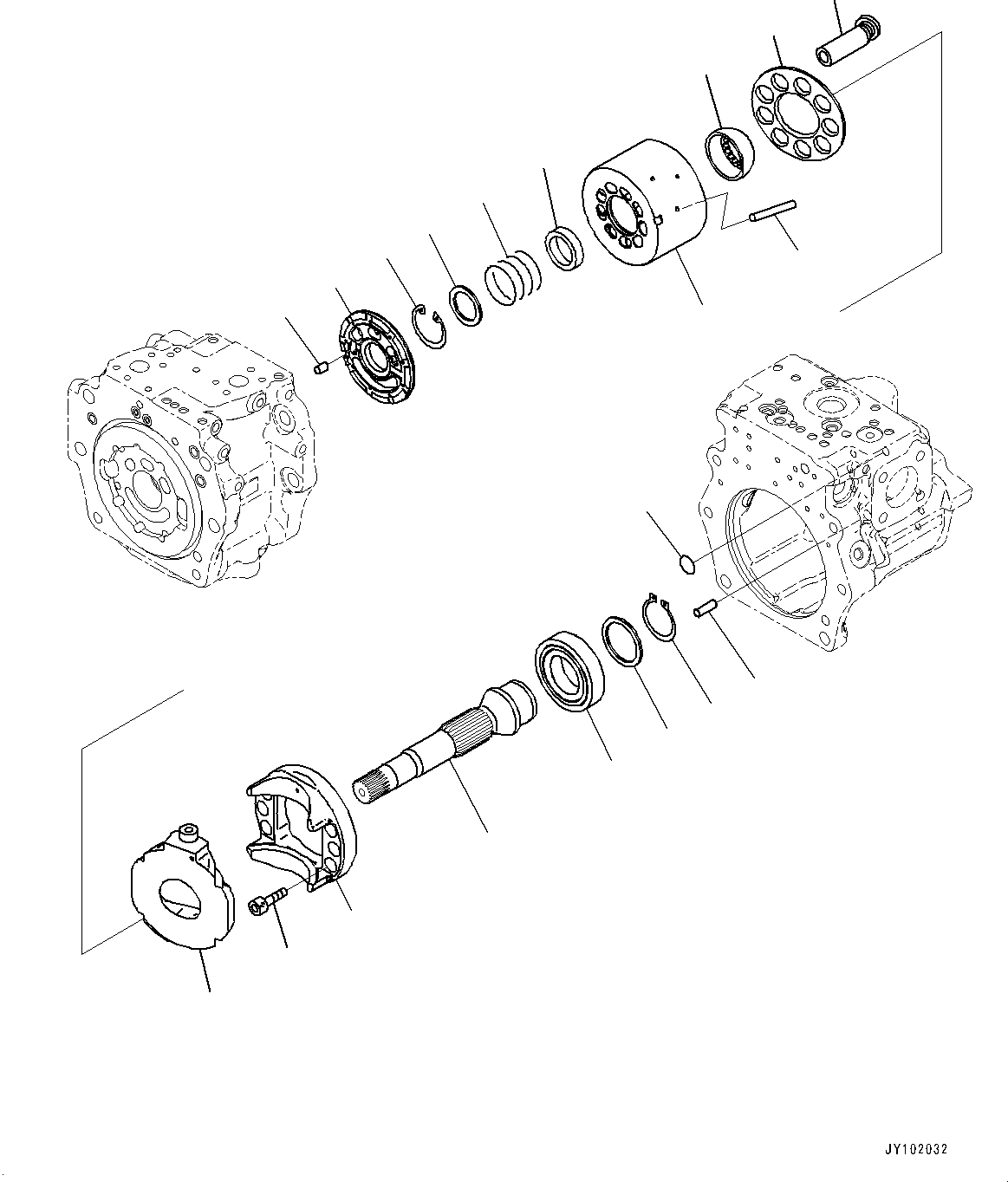 JY102032