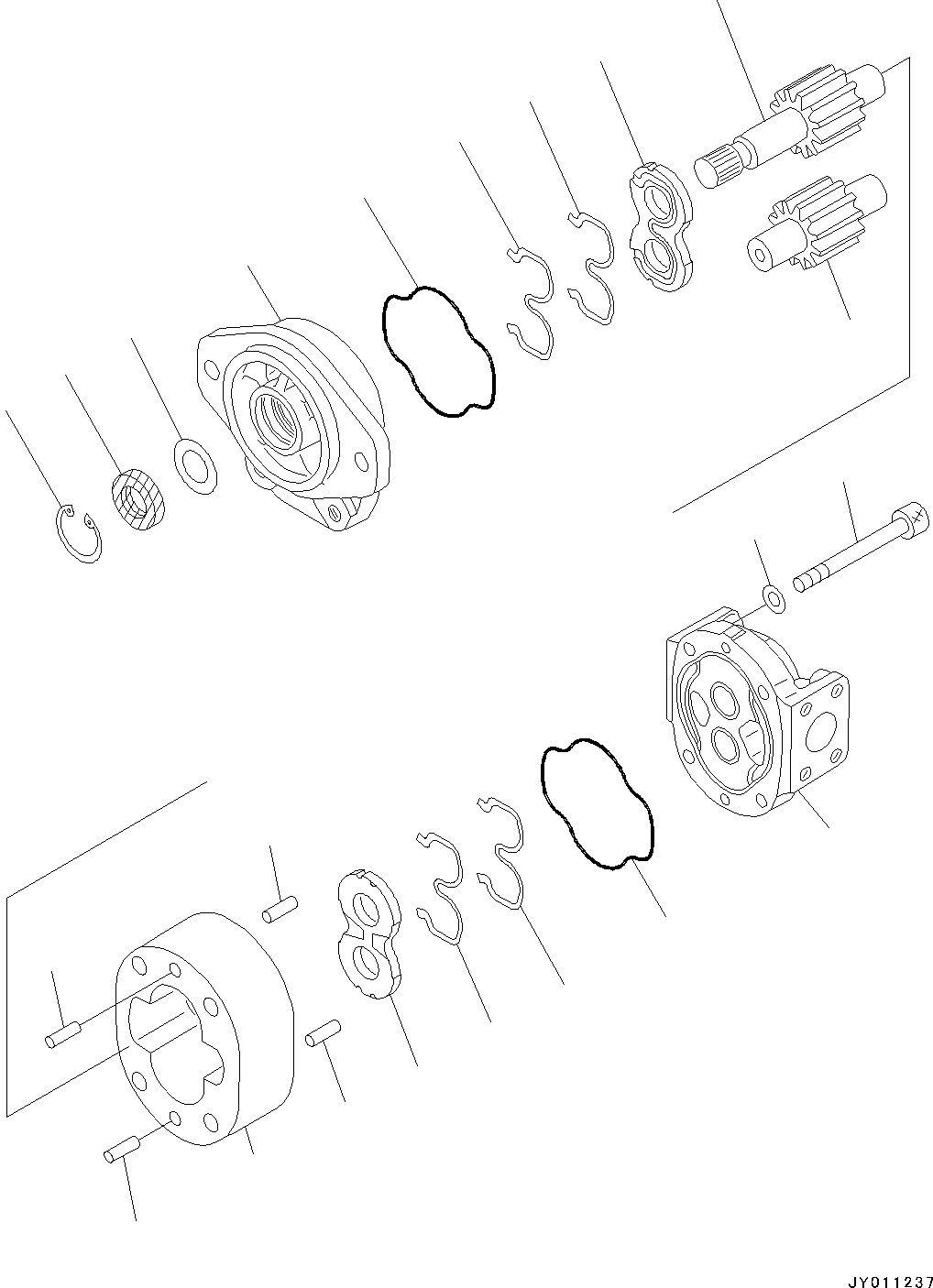 JY011237