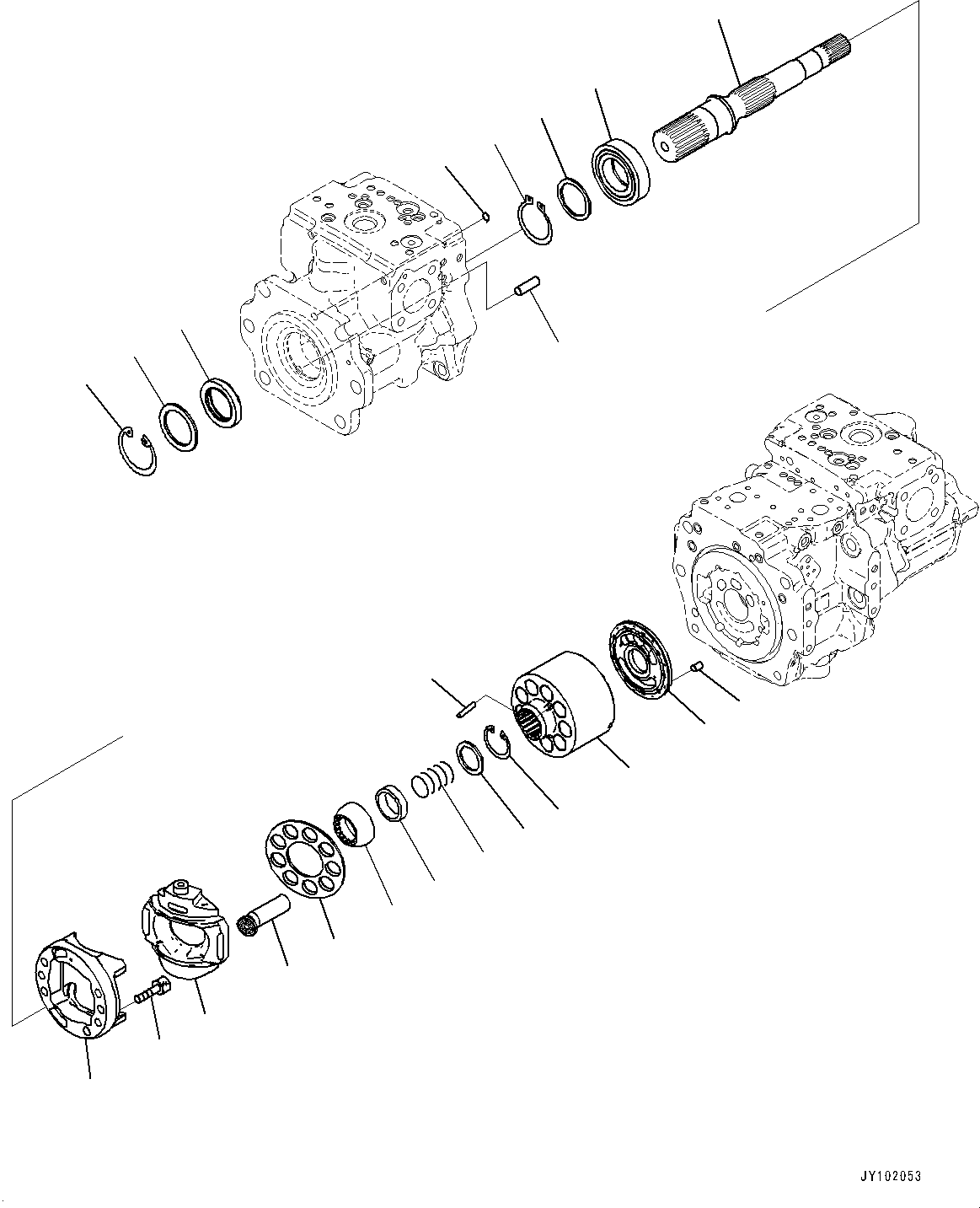 JY102053