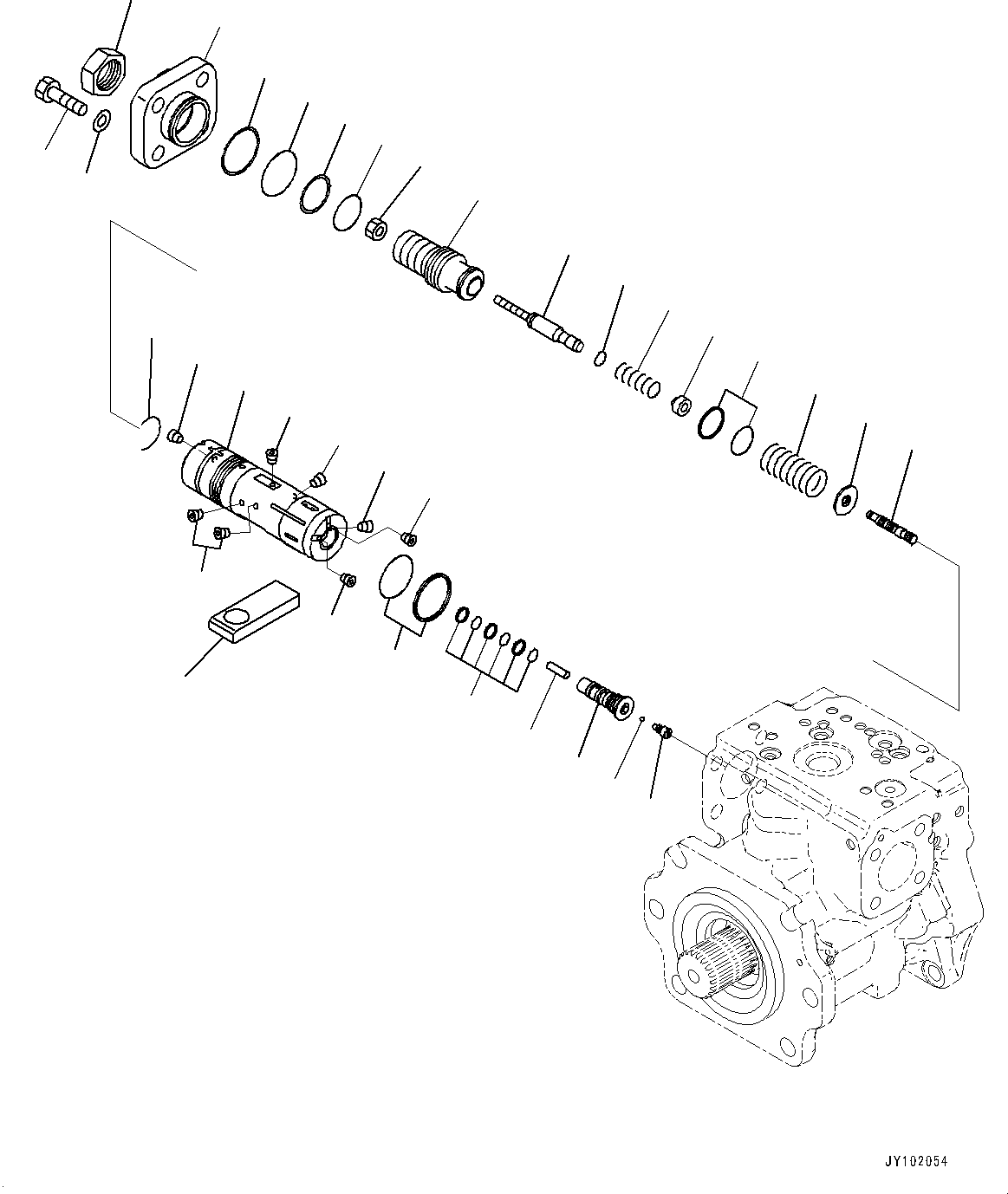 JY102054