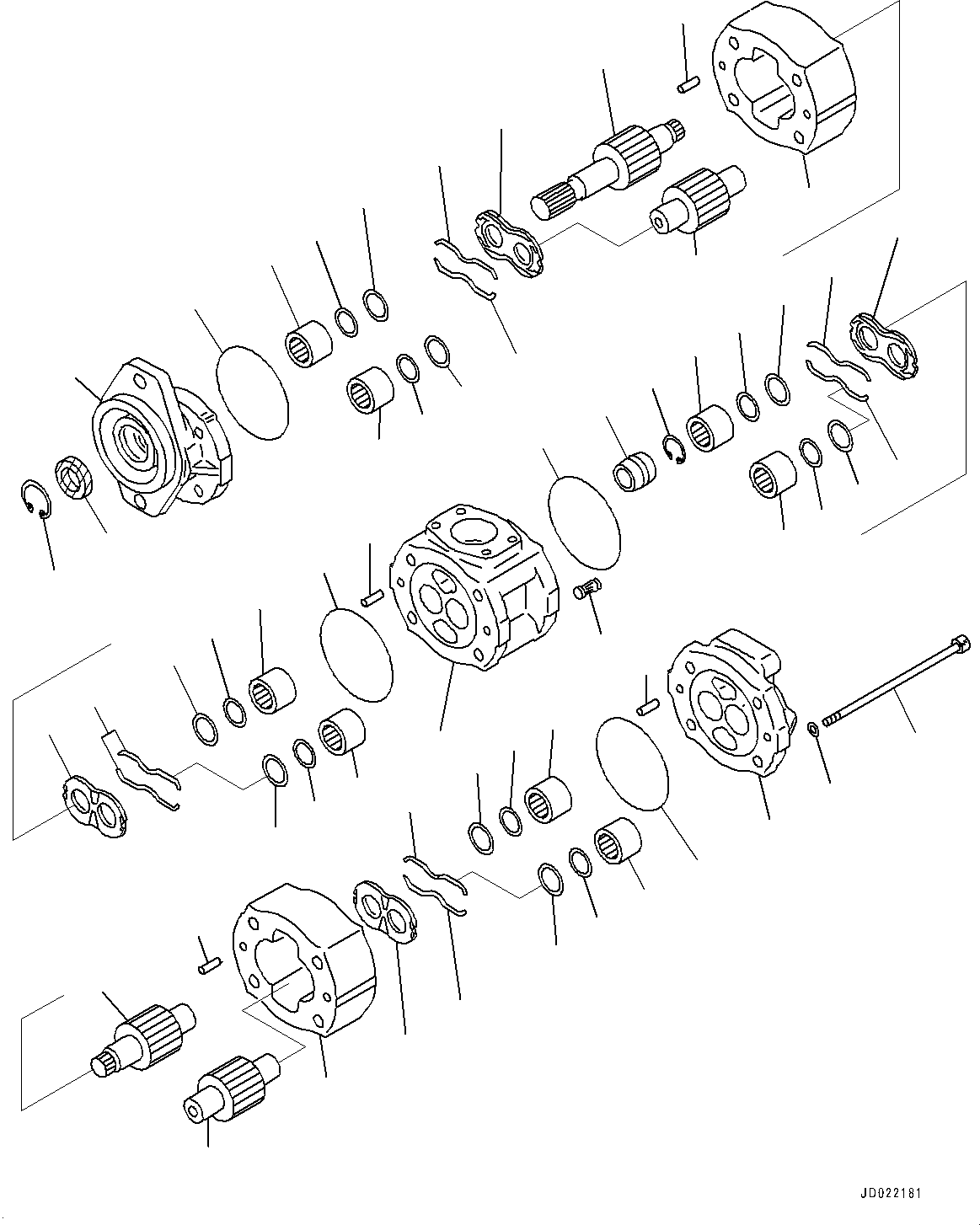 JD022181