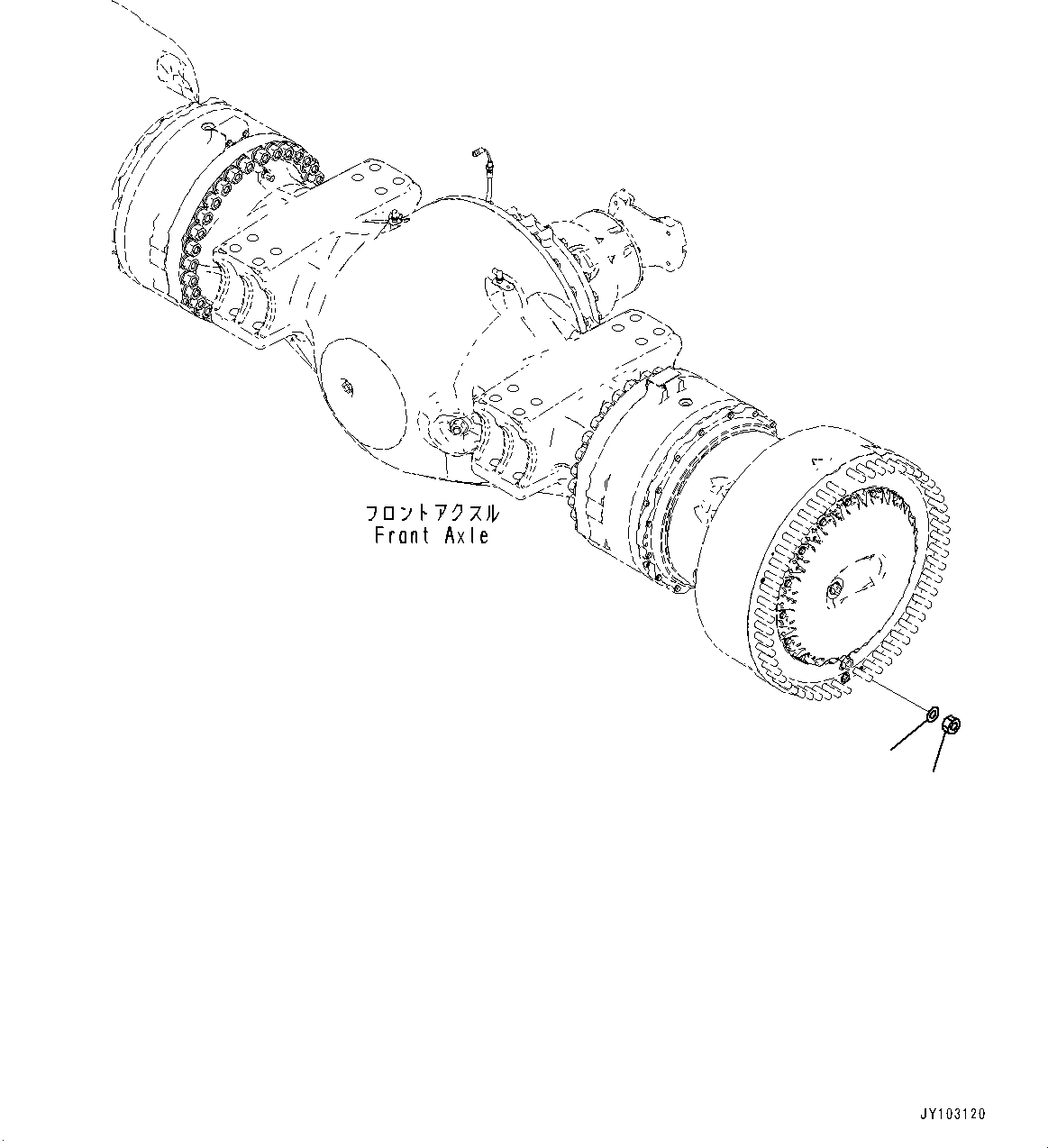 フロントアクスル
Front Axle

JY103120