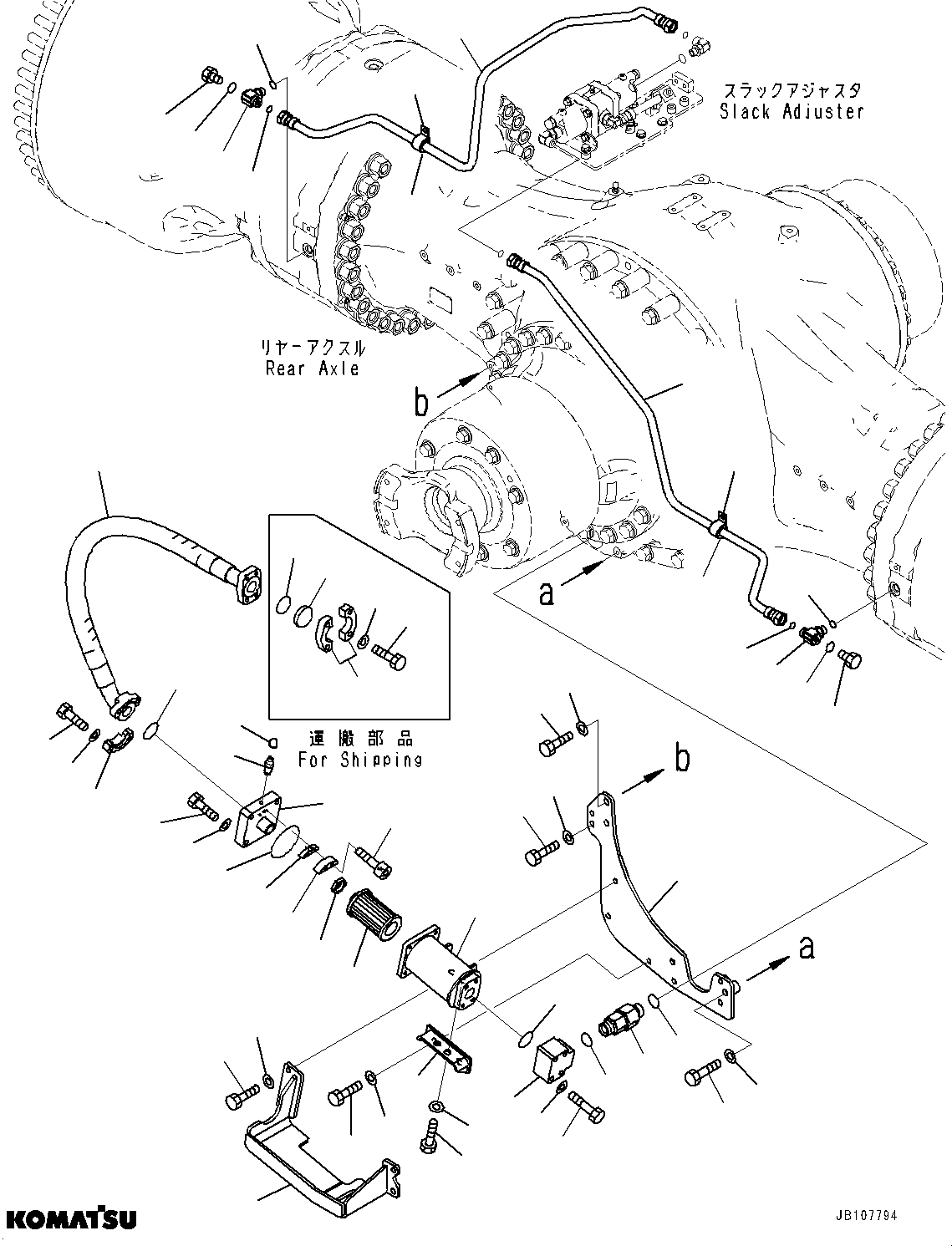 スラックアジャスタ
Slack Adjuster

リヤーアクスル
Rear Axle

b

a

運搬部品
For Shipping

b

a

KOMATSU

JB107794