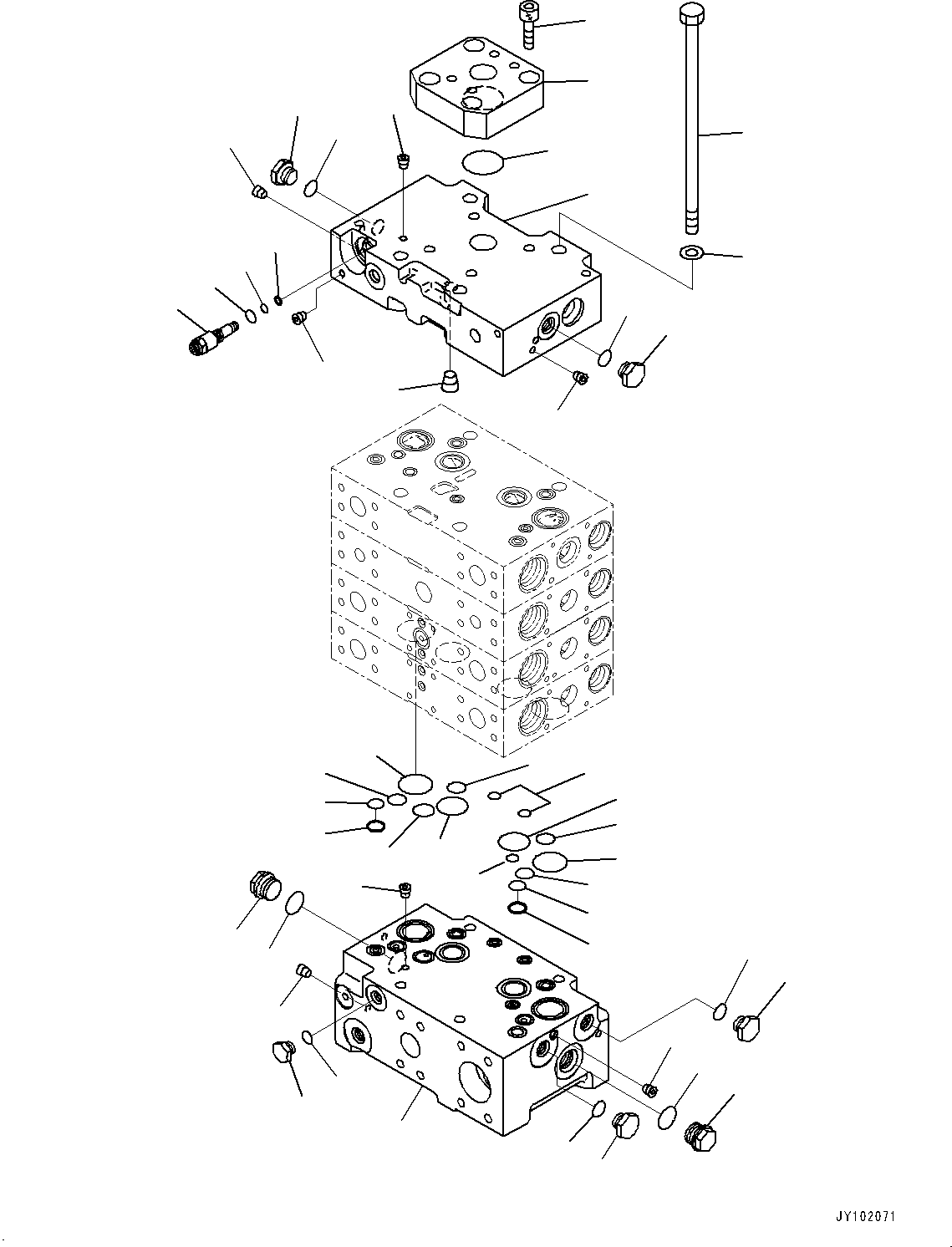 JY102071