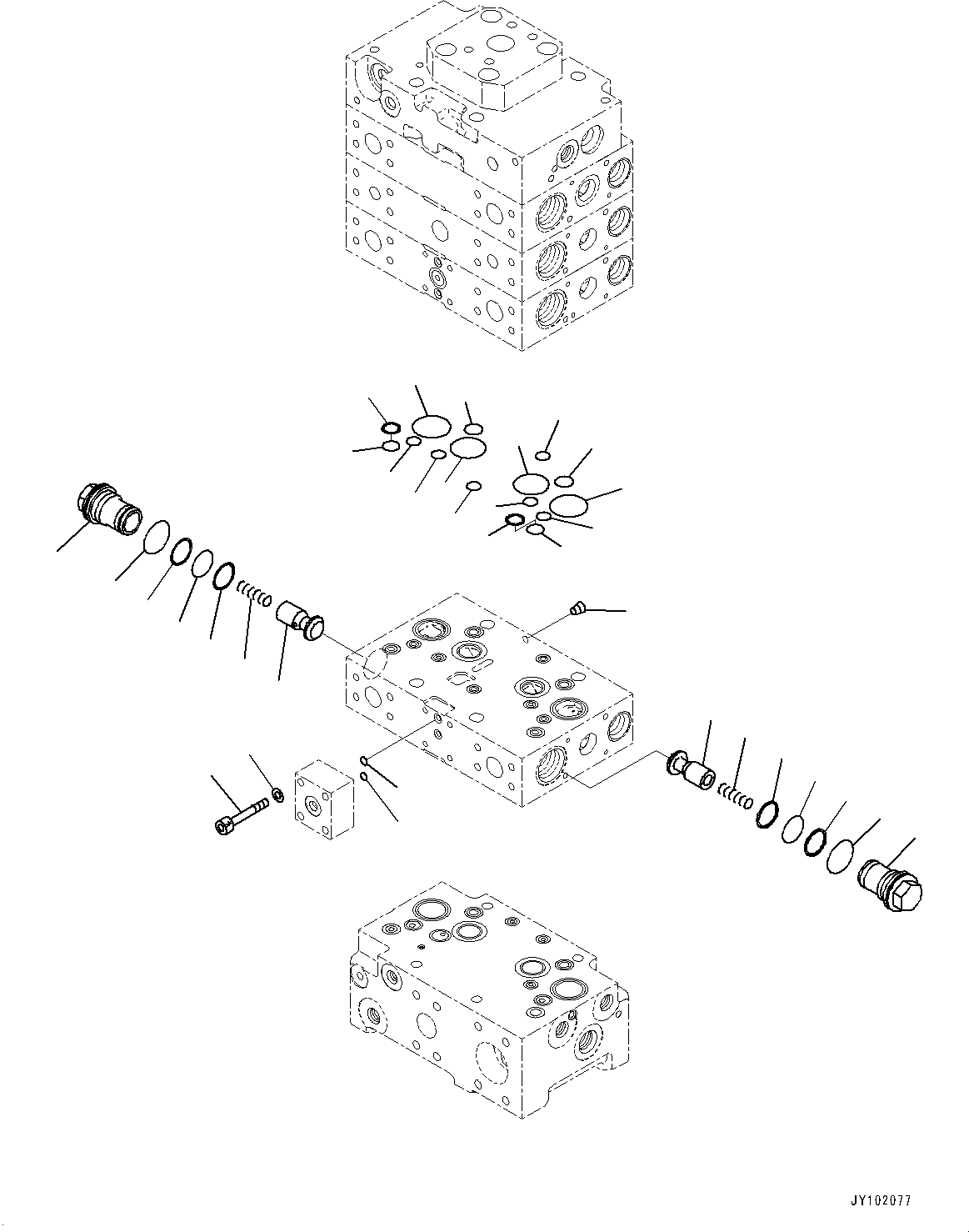 JY102077