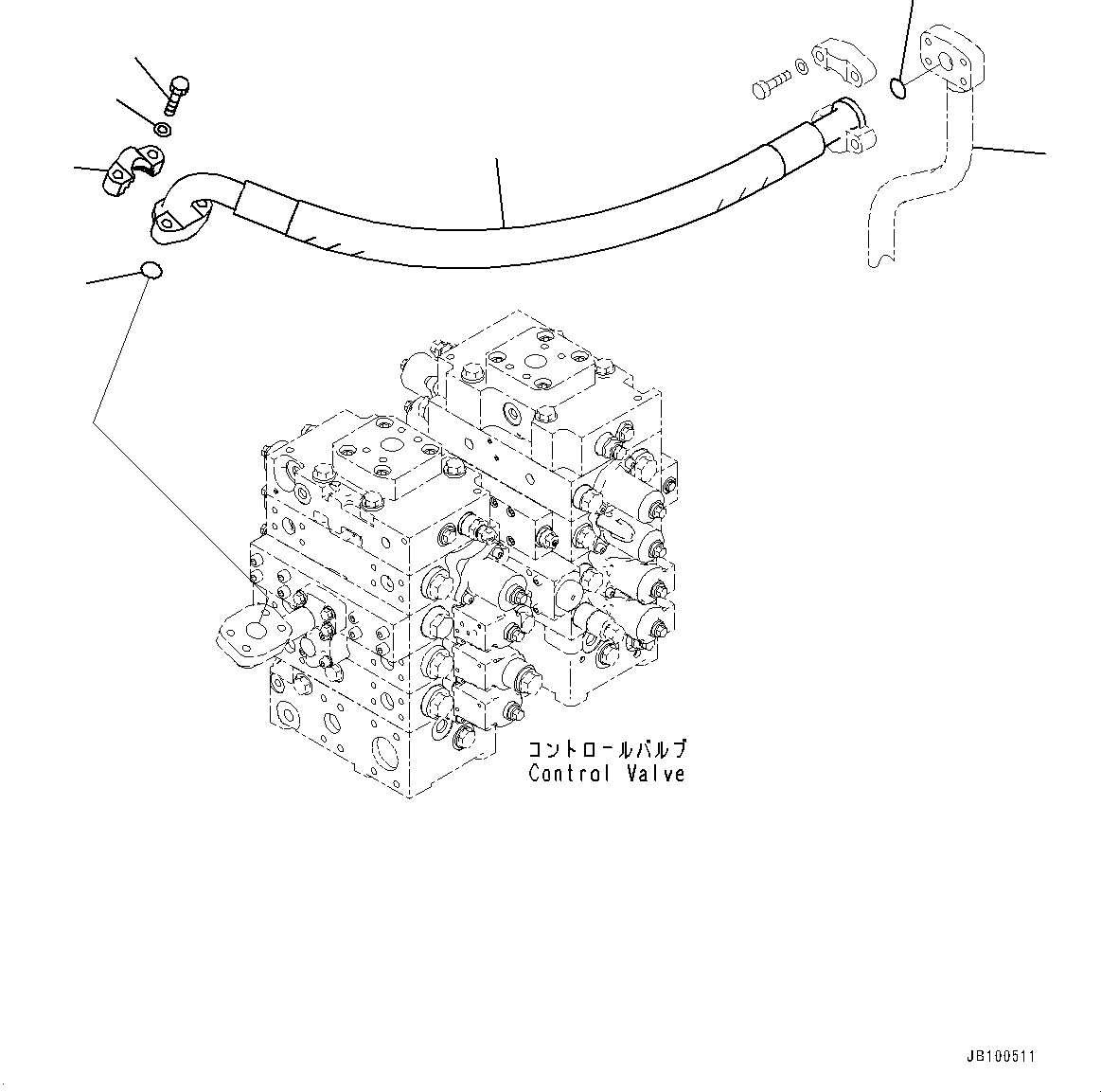 コントロールバルブ
Control Valve

JB100511