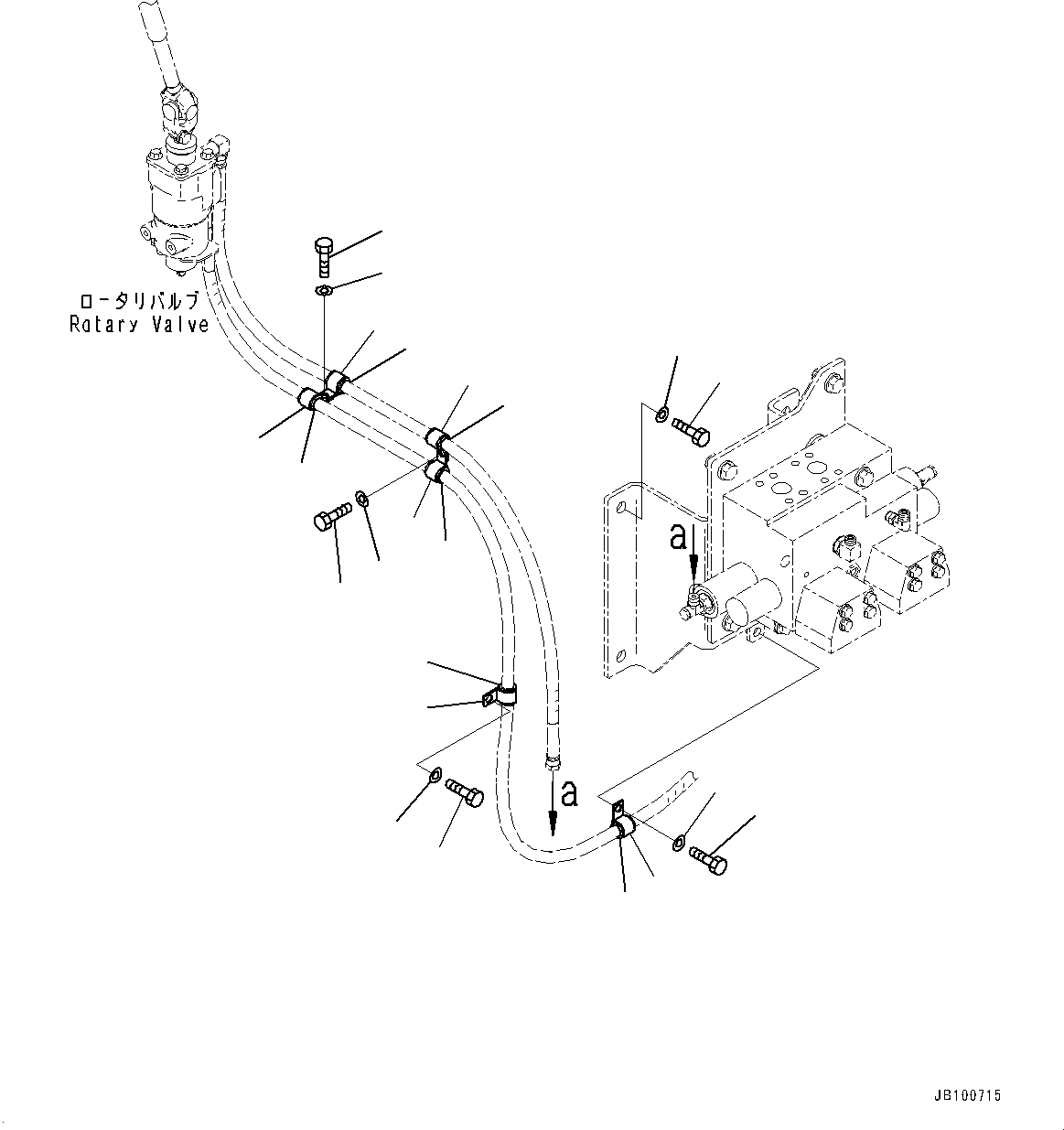 ロータリバルブ
Rotary Valve

a

a

JB100715