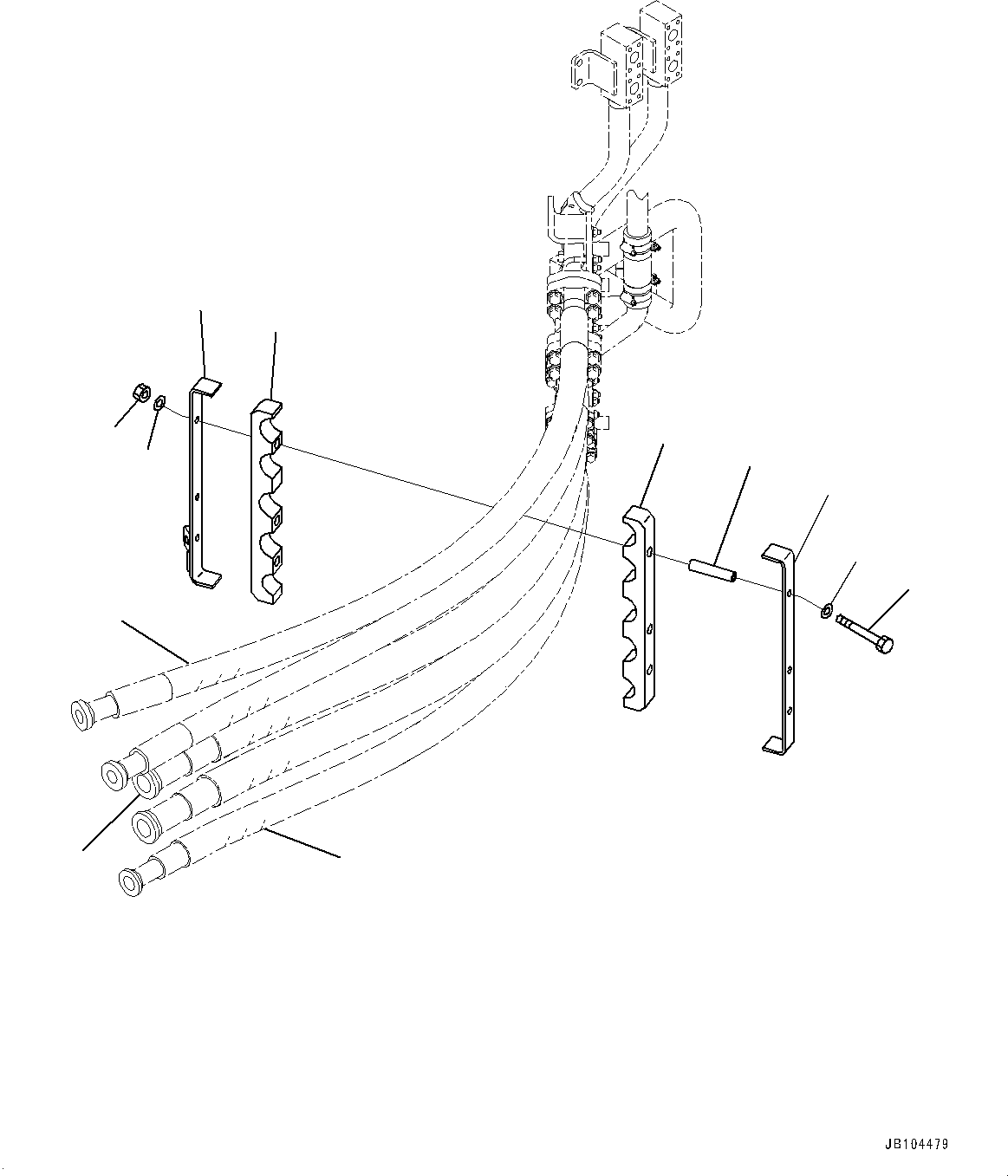 JB104479