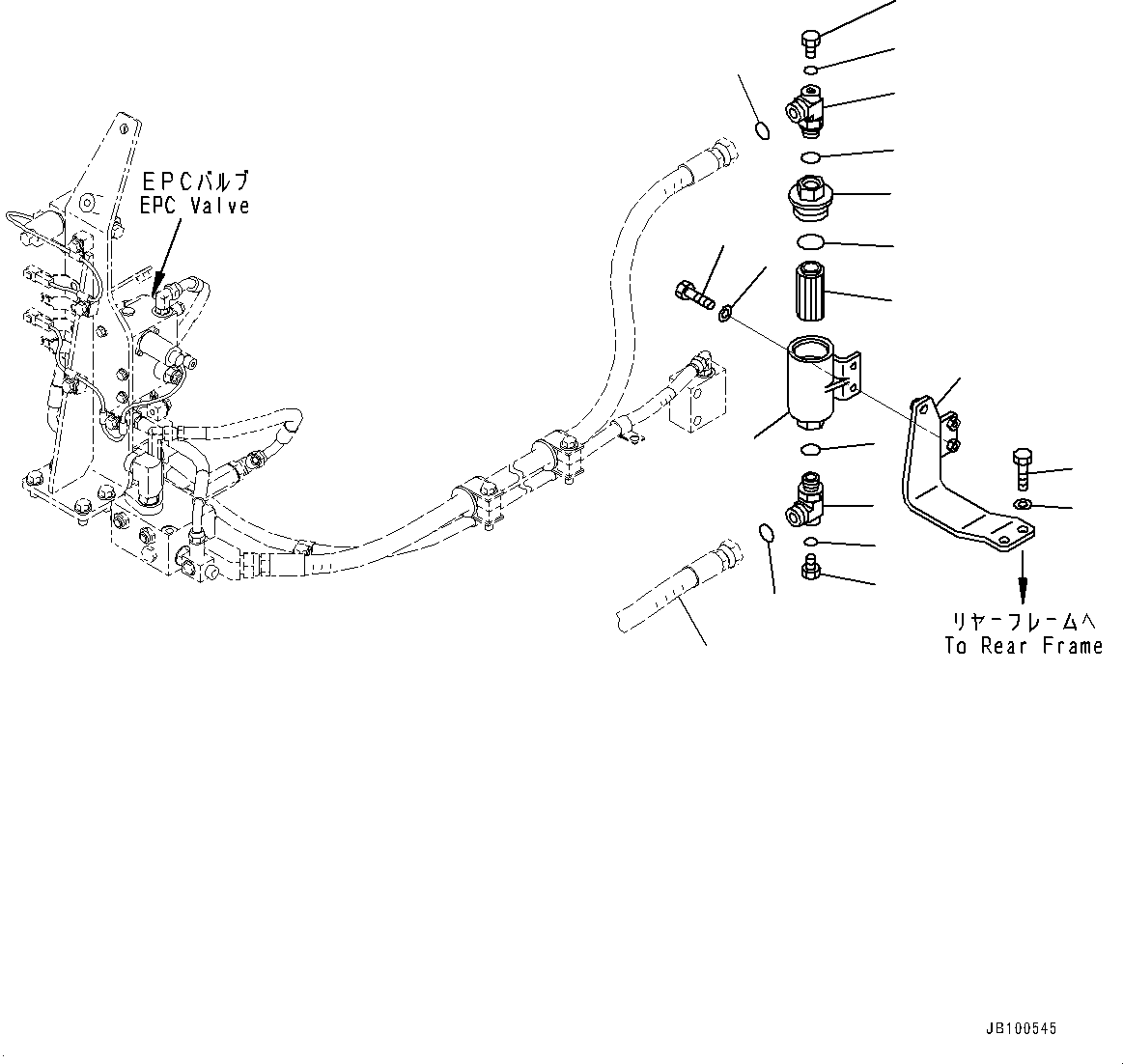 EPCバルブ
EPC Valve

リヤーフレームへ
To Rear Frame

JB100545