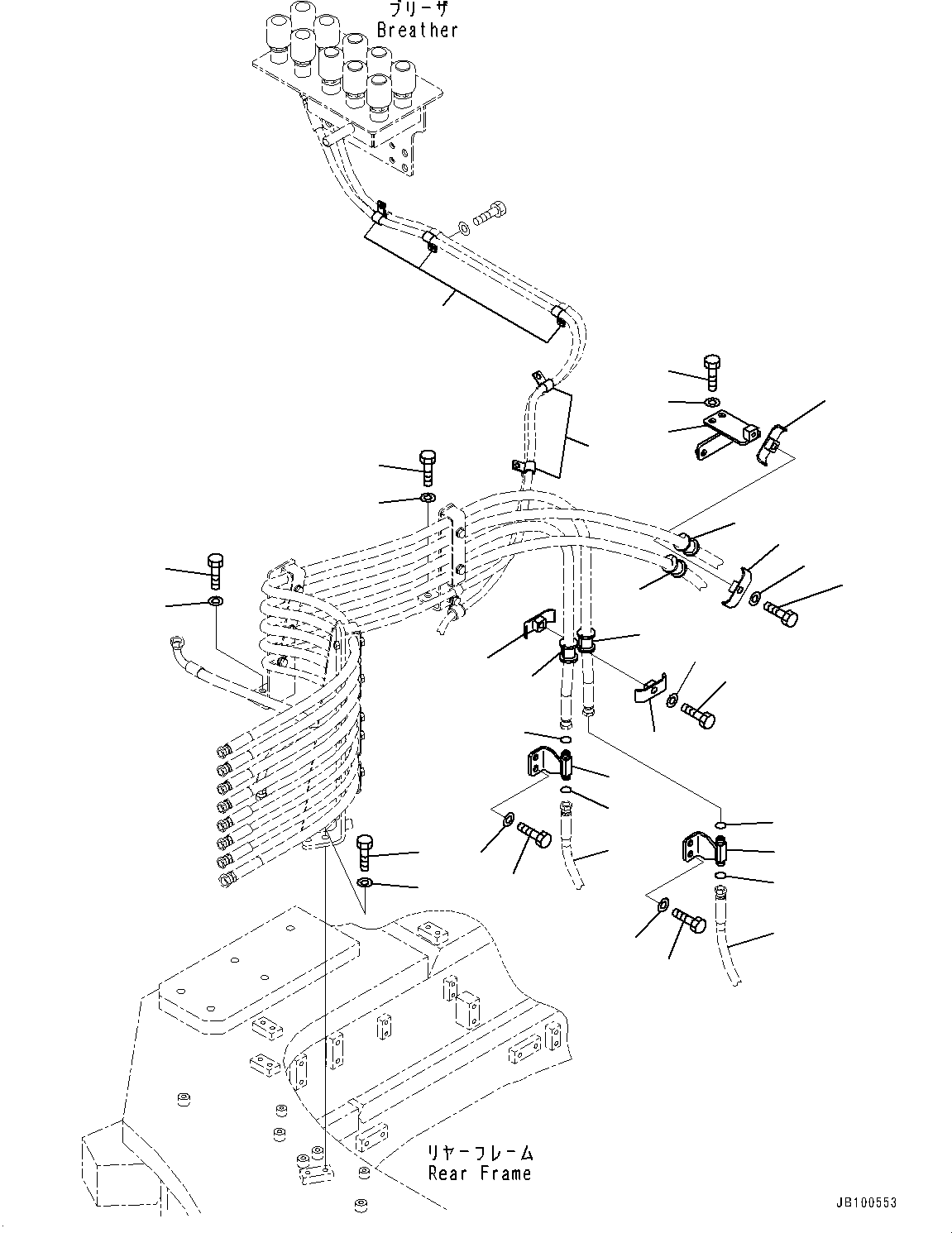 ブリーザ
Breather

リヤーフレーム
Rear Frame

JB100553