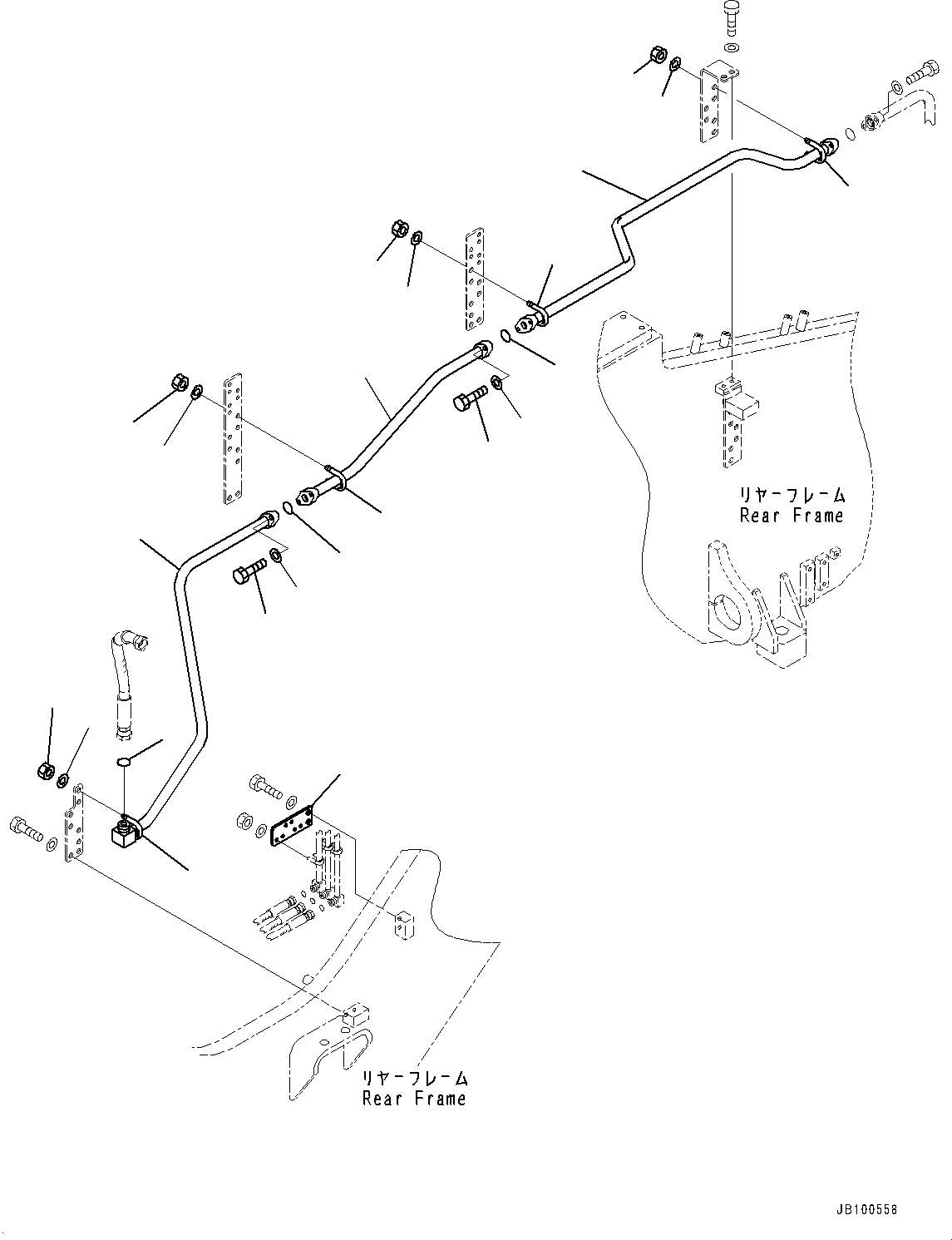 リヤーフレーム
Rear Frame

リヤーフレーム
Rear Frame

JB100558