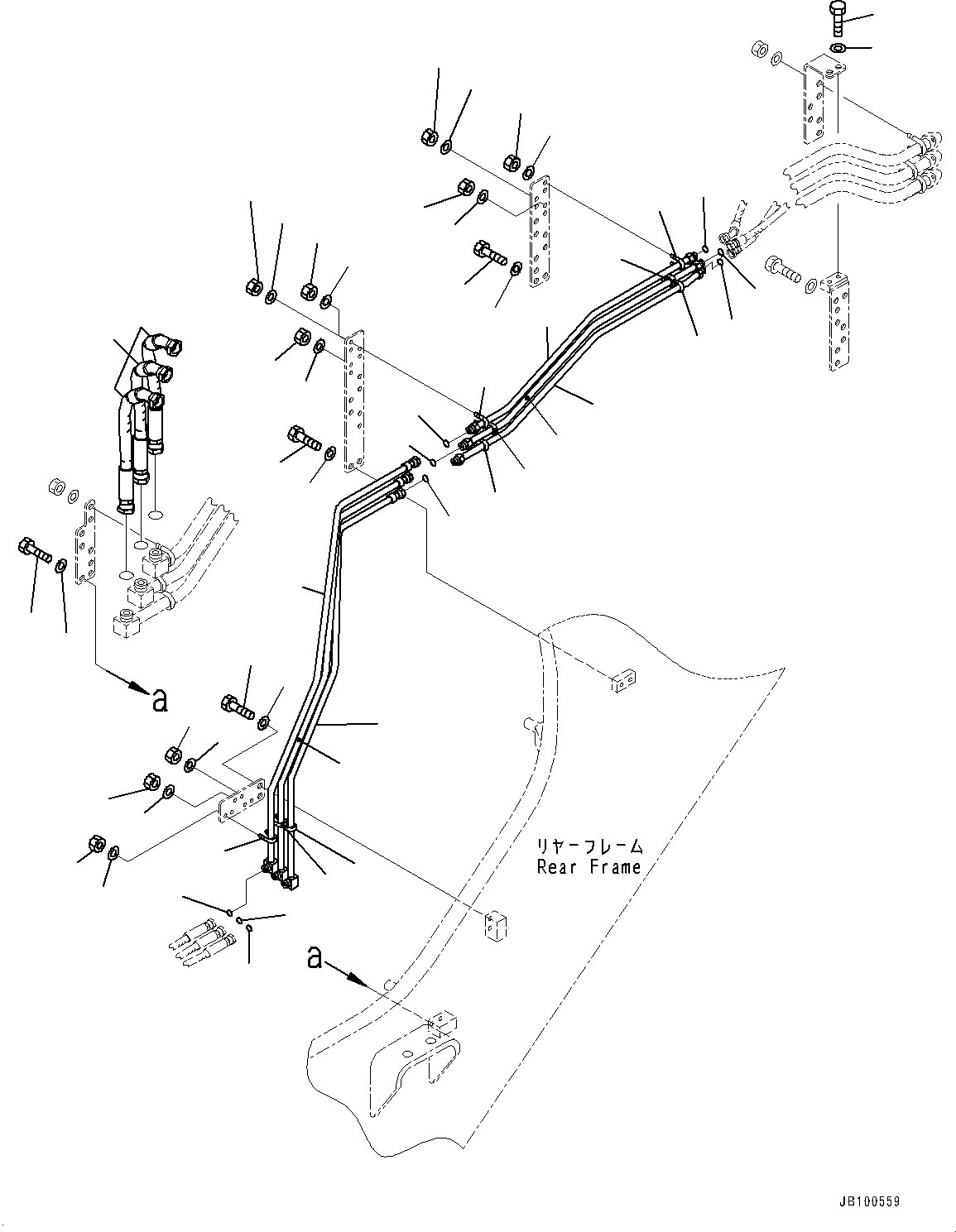 a

リヤーフレーム
Rear Frame

a

JB100559