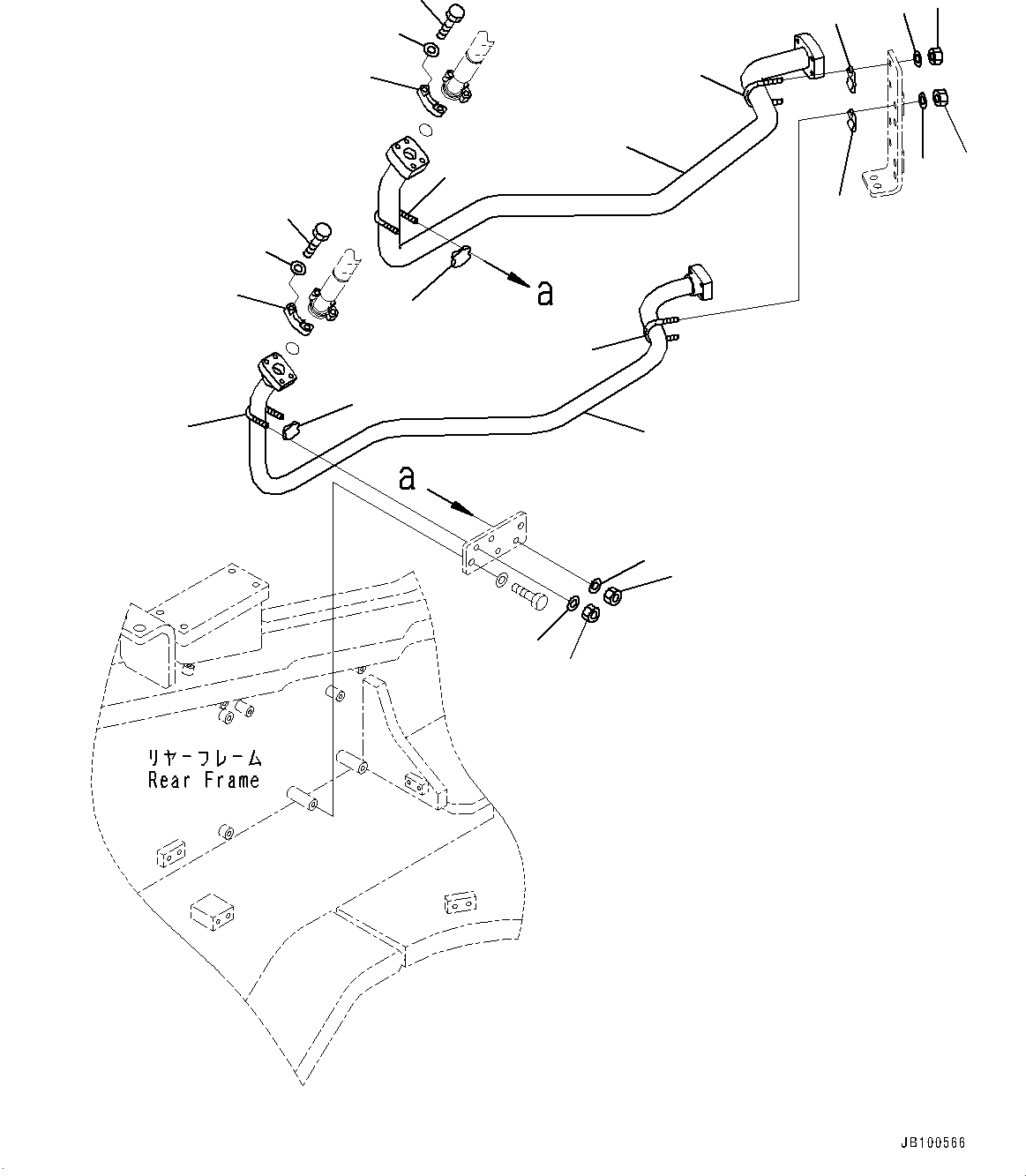 a

a

リヤーフレーム
Rear Frame

JB100566