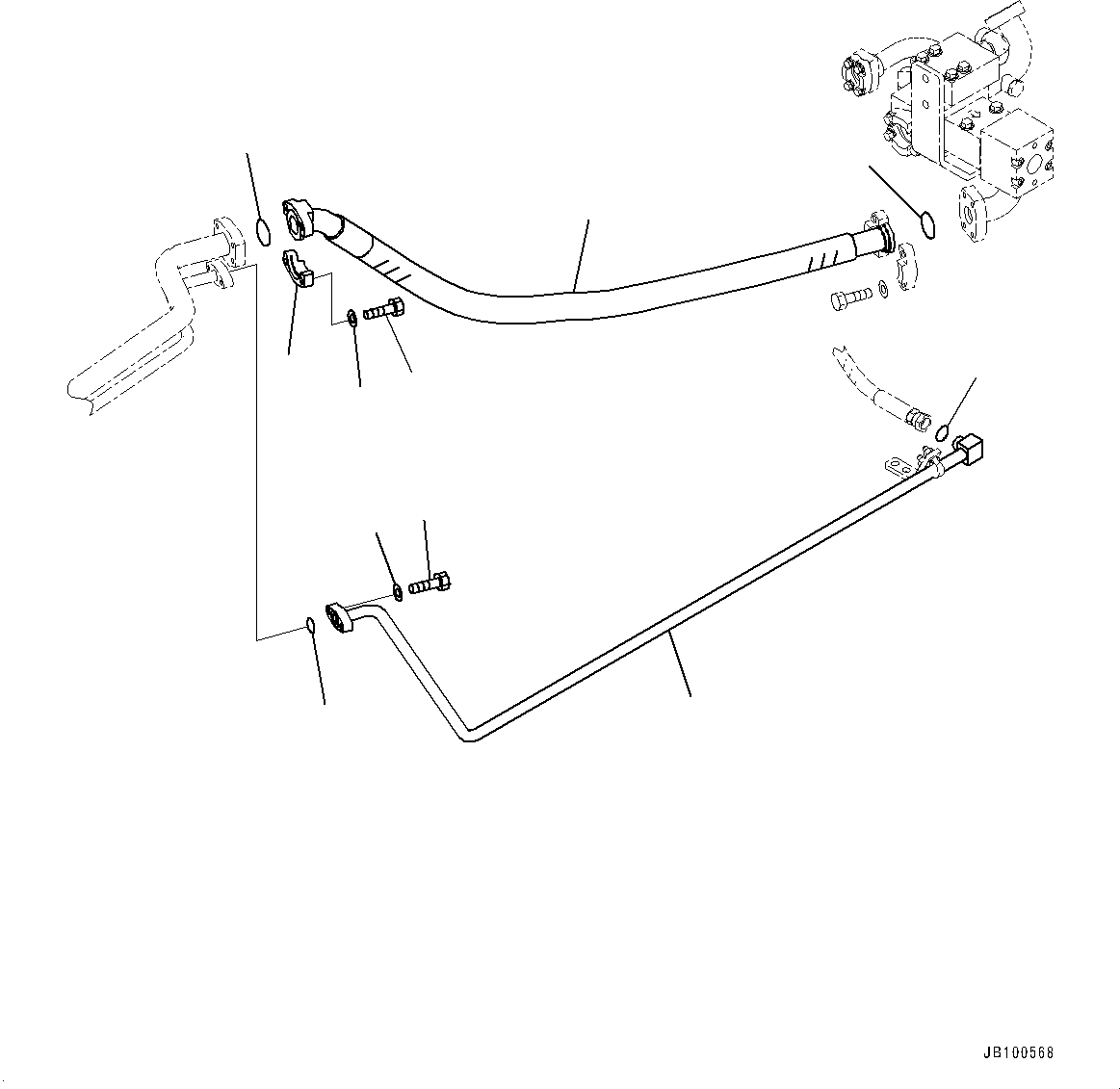 JB100568