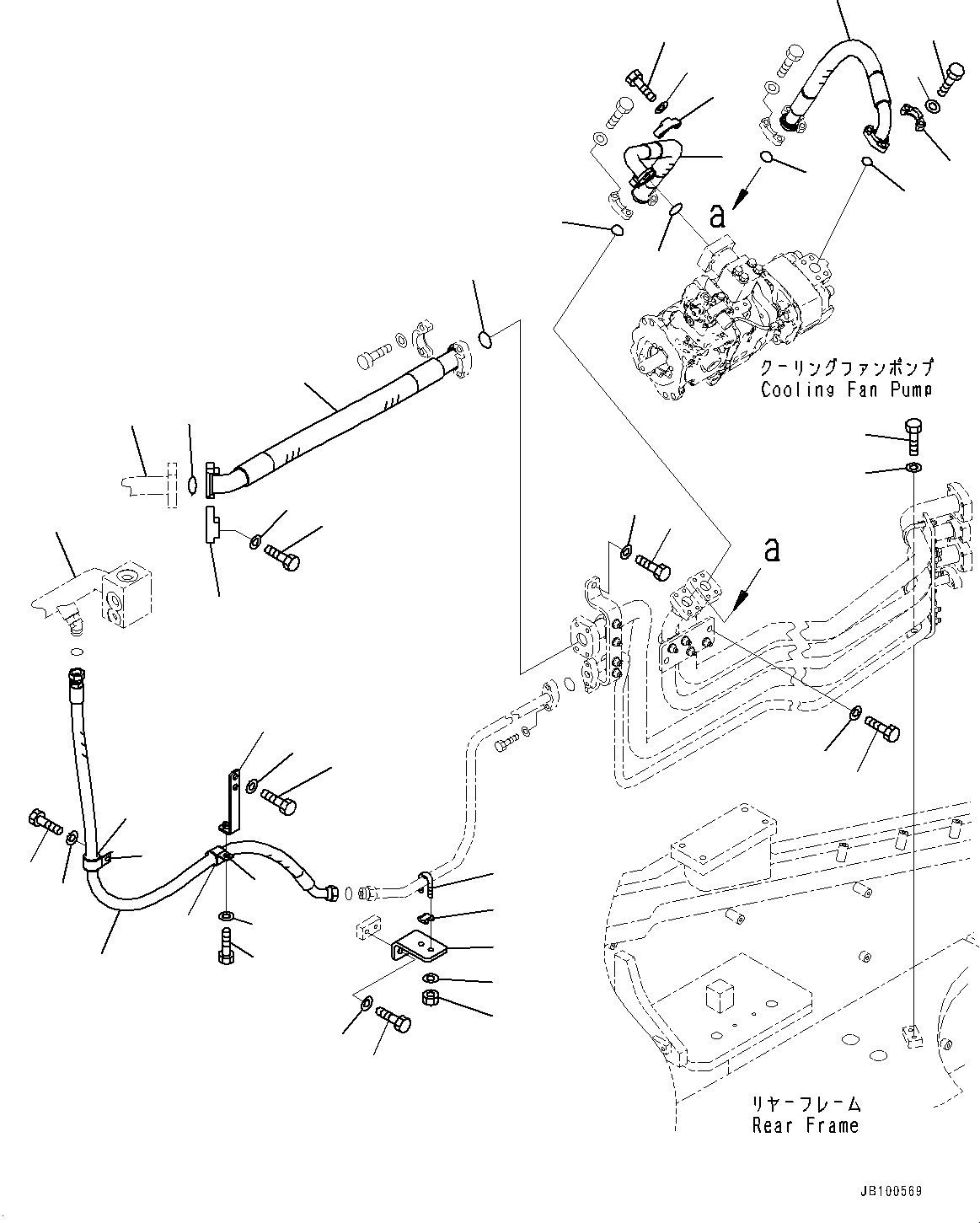 a

クーリングファンポンプ
Cooling Fan Pump

a

リヤーフレーム
Rear Frame

JB100569