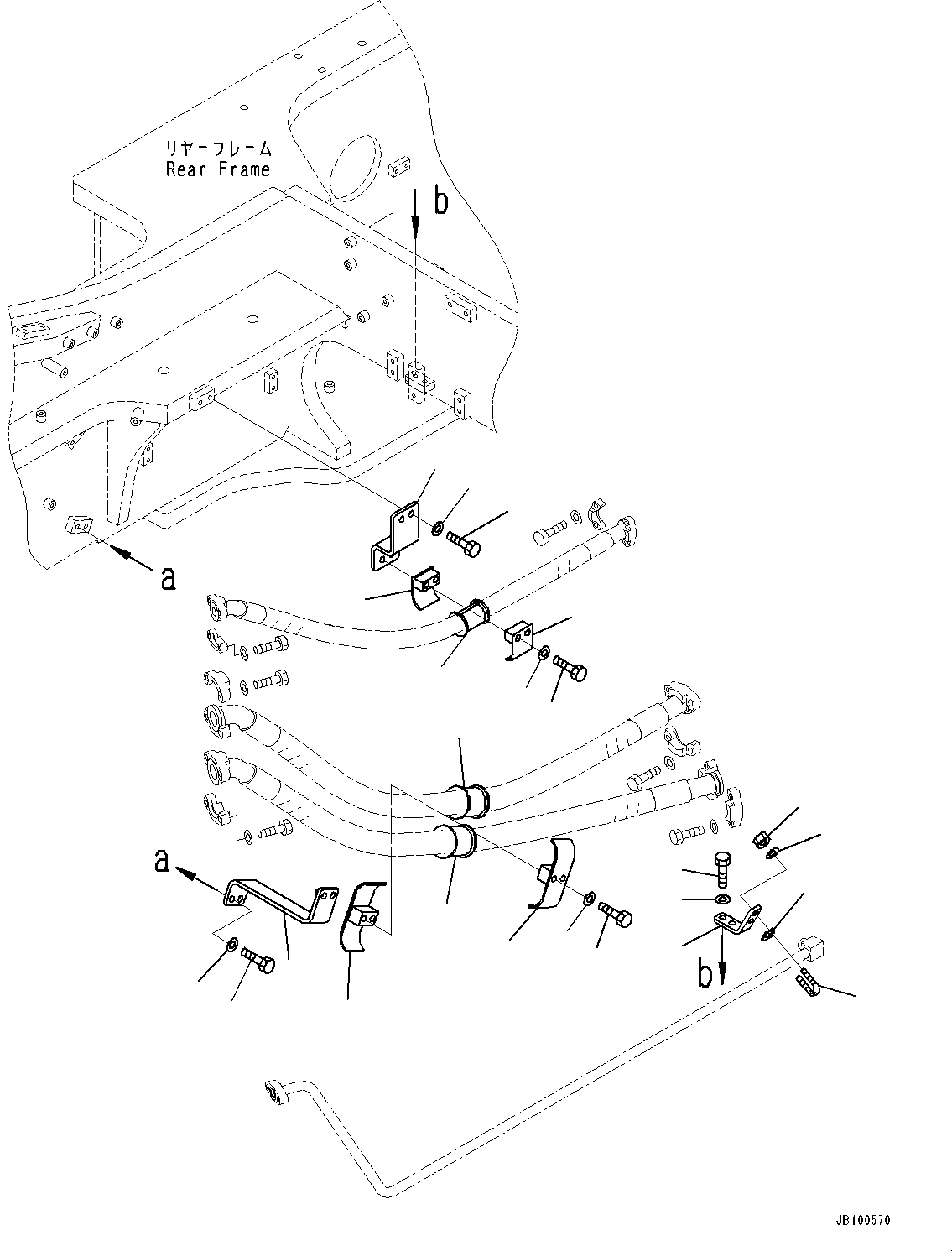 リヤーフレーム
Rear Frame

b

a

a

b

JB100570