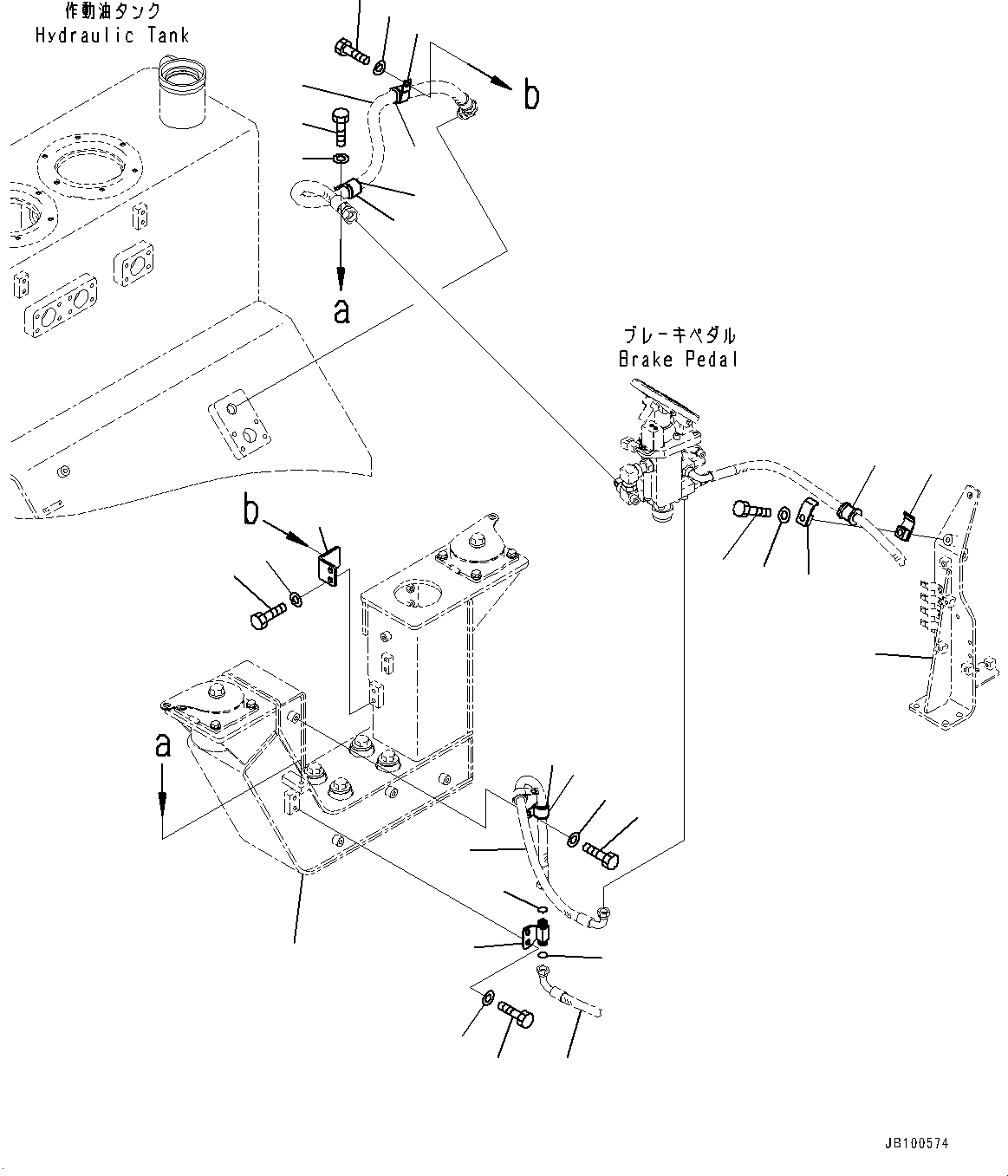 作動油タンク
Hydraulic Tank

b

a

ブレーキペダル
Brake Pedal

b

a

JB100574