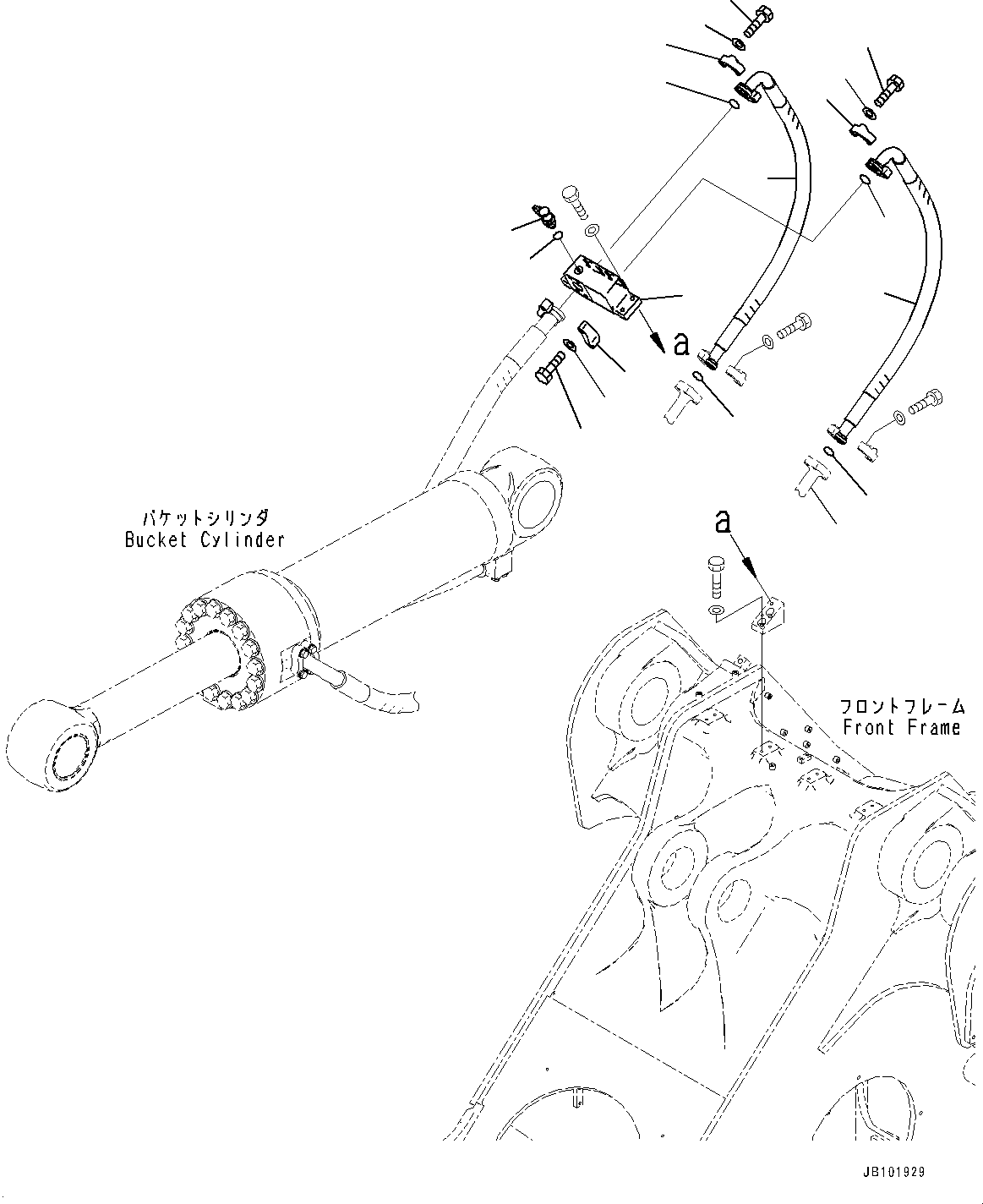 a

バケットシリンダ
Bucket Cylinder

a

フロントフレーム
Front Frame

JB101929