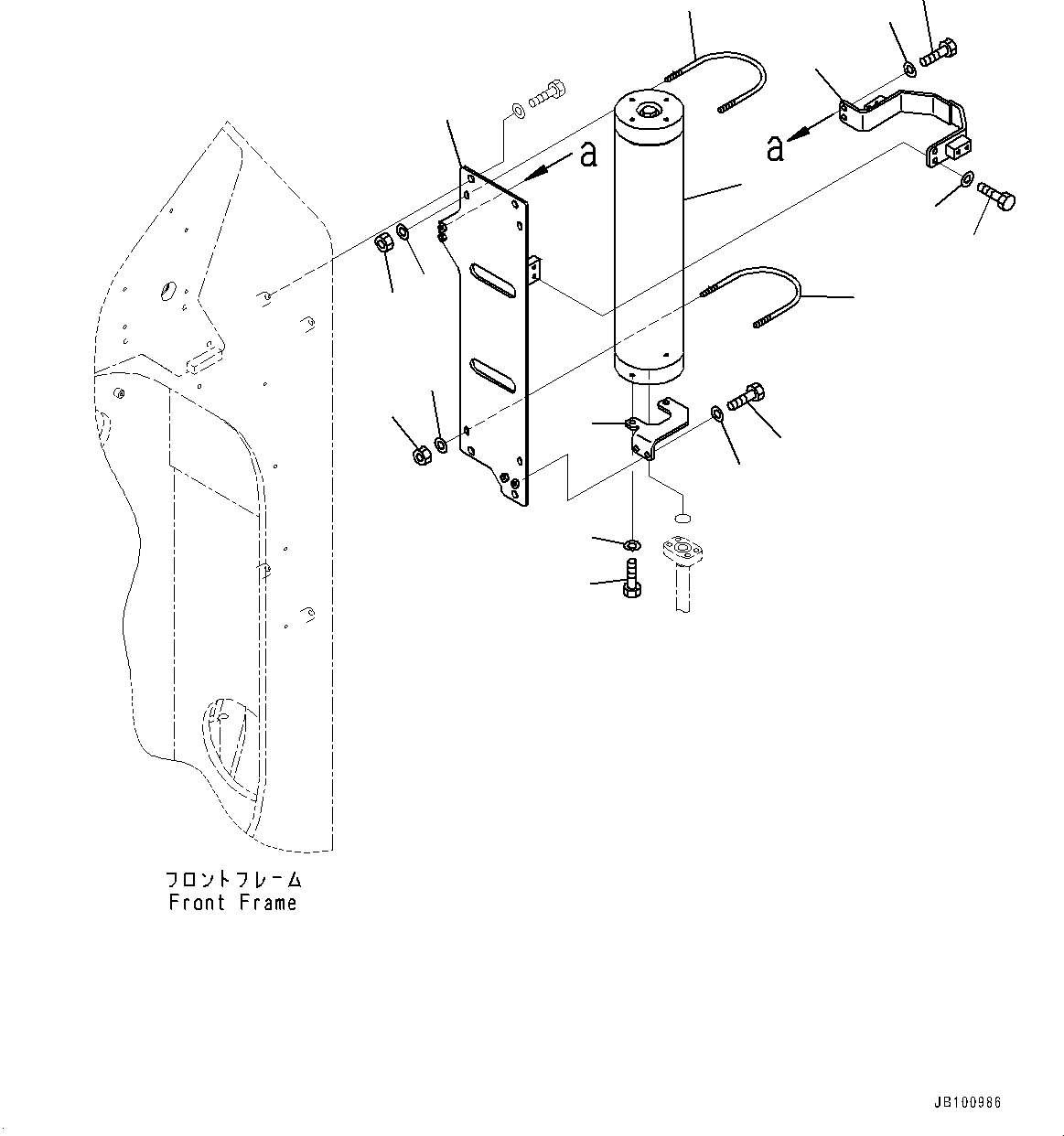 a

a

フロントフレーム
Front Frame

JB100986