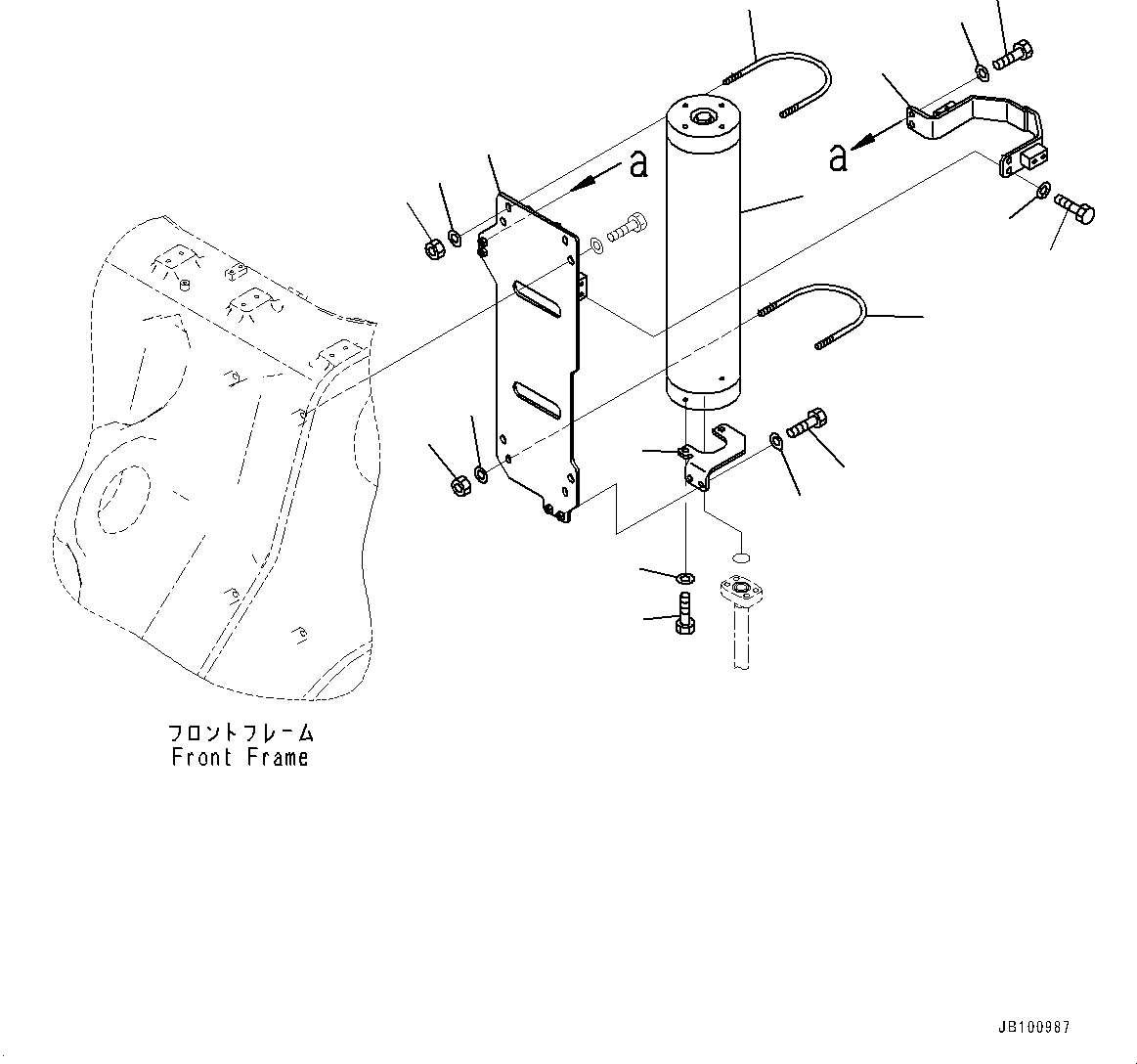 a

a

フロントフレーム
Front Frame

JB100987