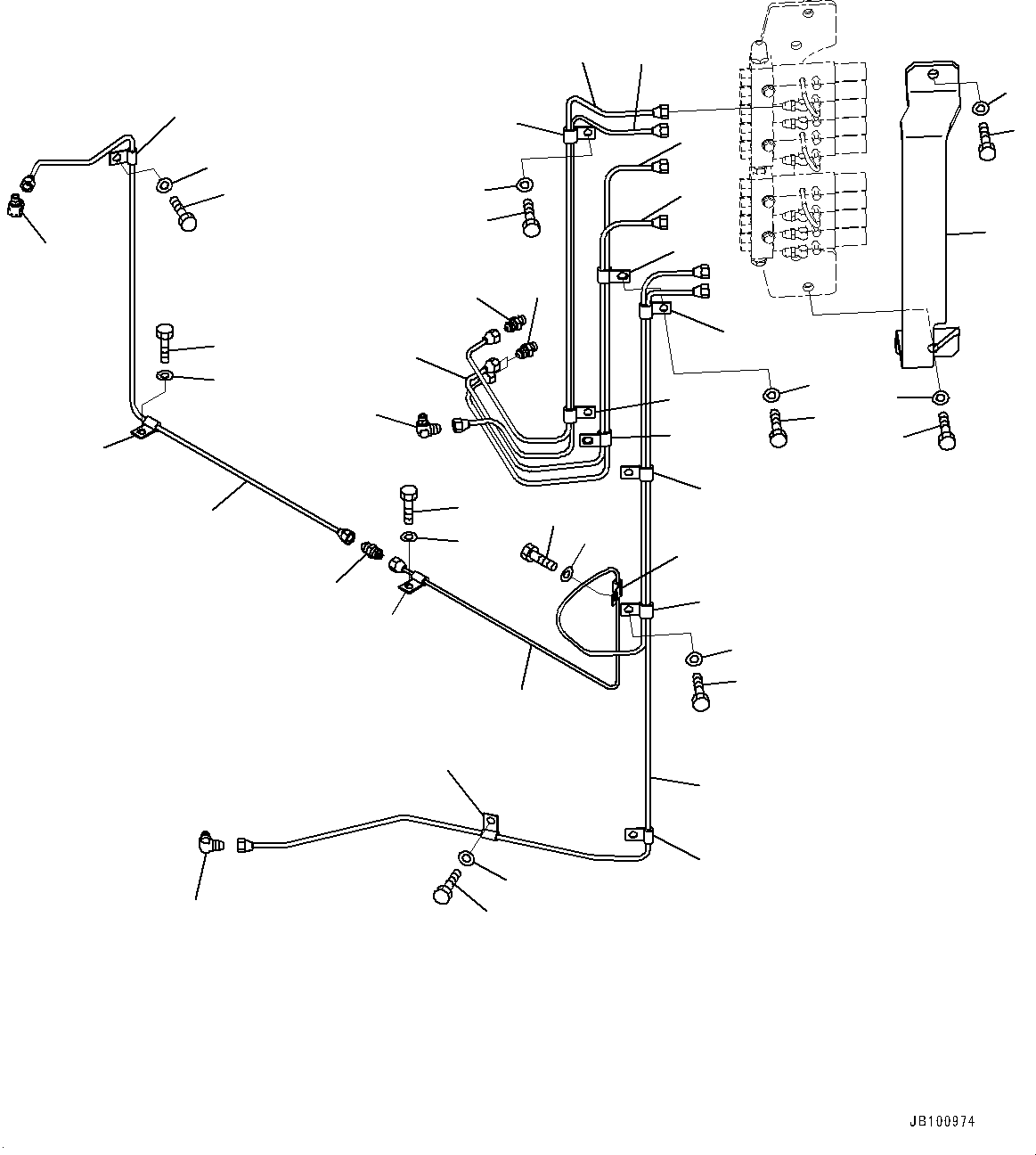 JB100974