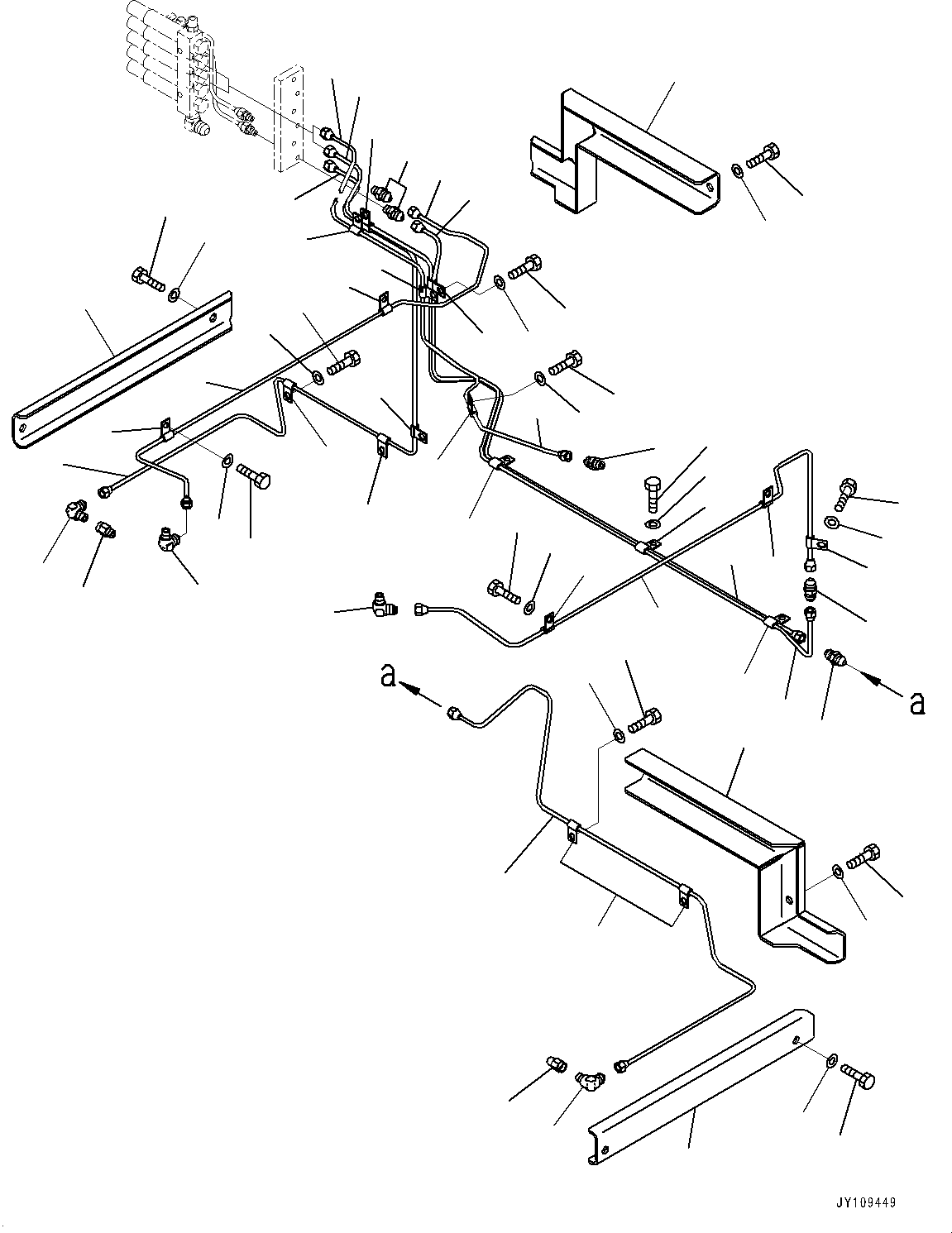 a

a

JY109449