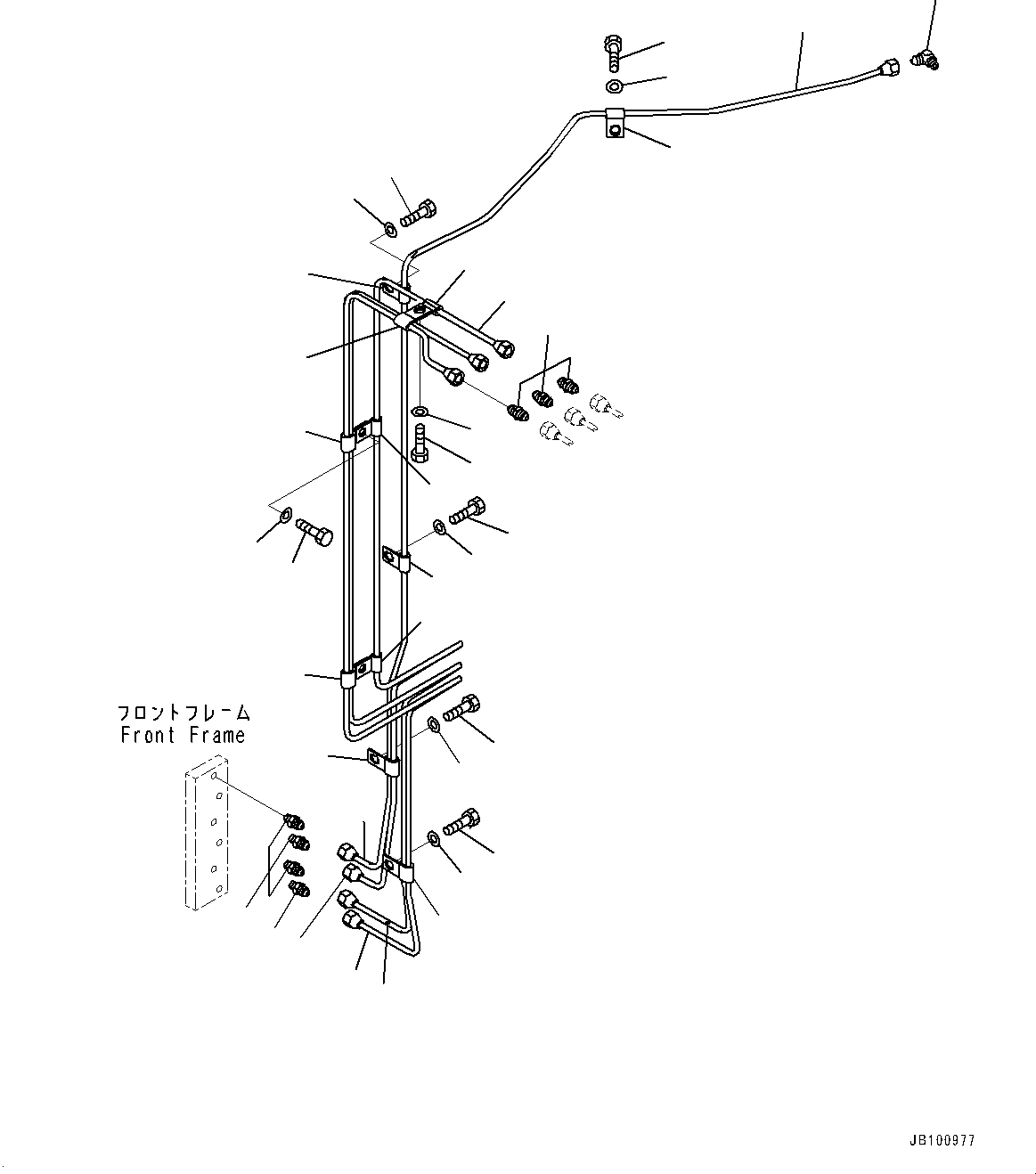 フロントフレーム
Front Frame

JB100977