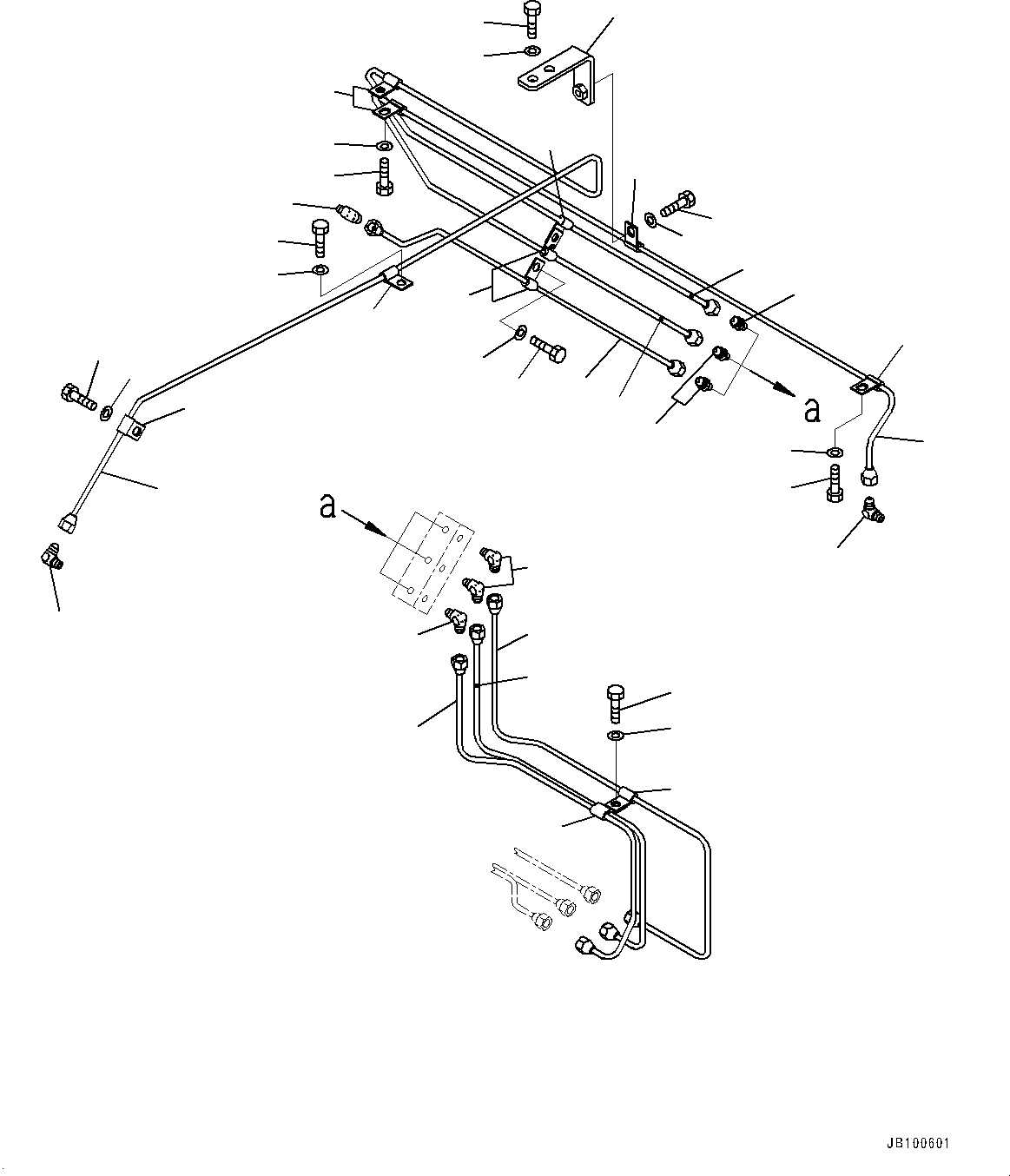 a

a

JB100601