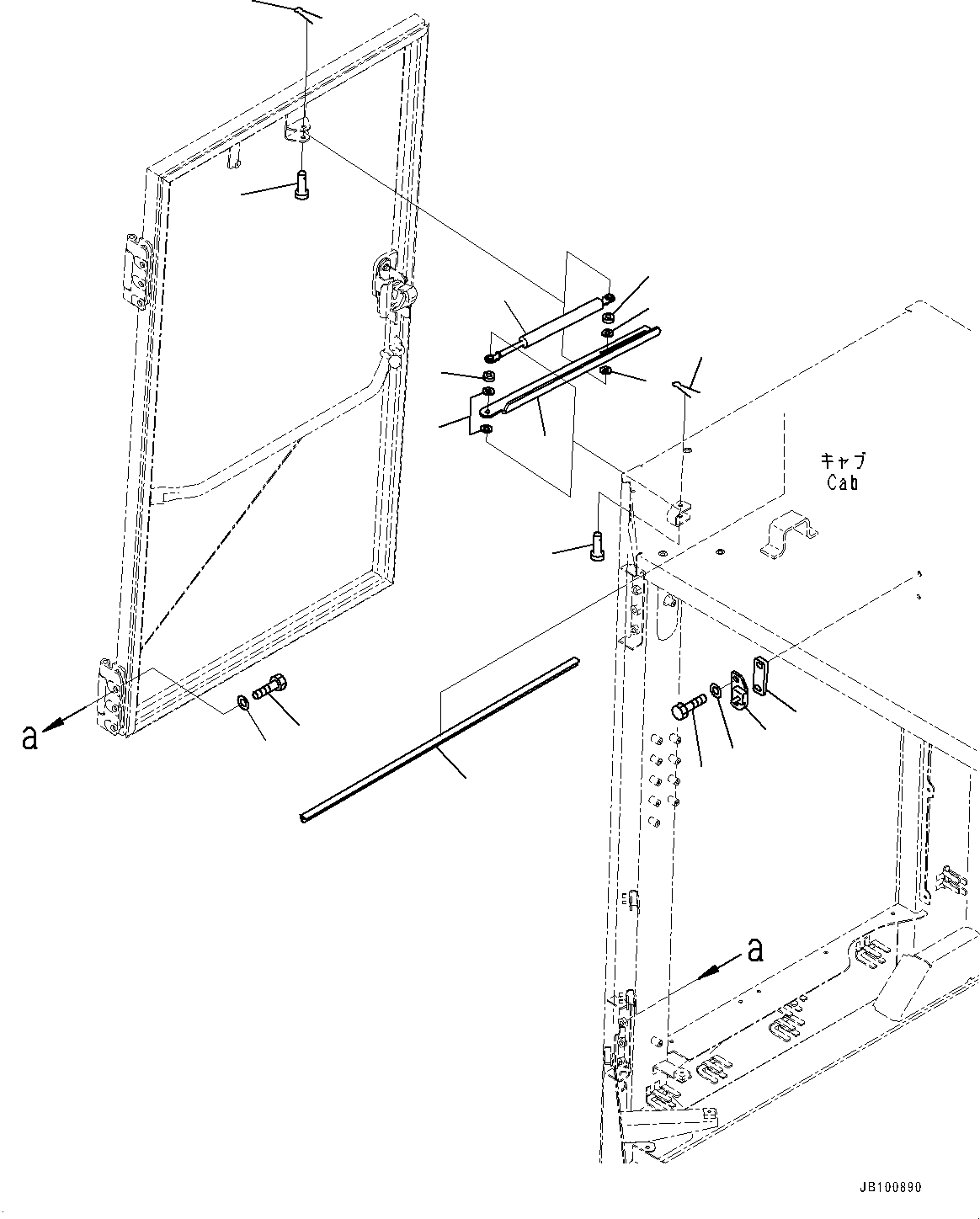 キャブ
Cab

a

a

JB100890