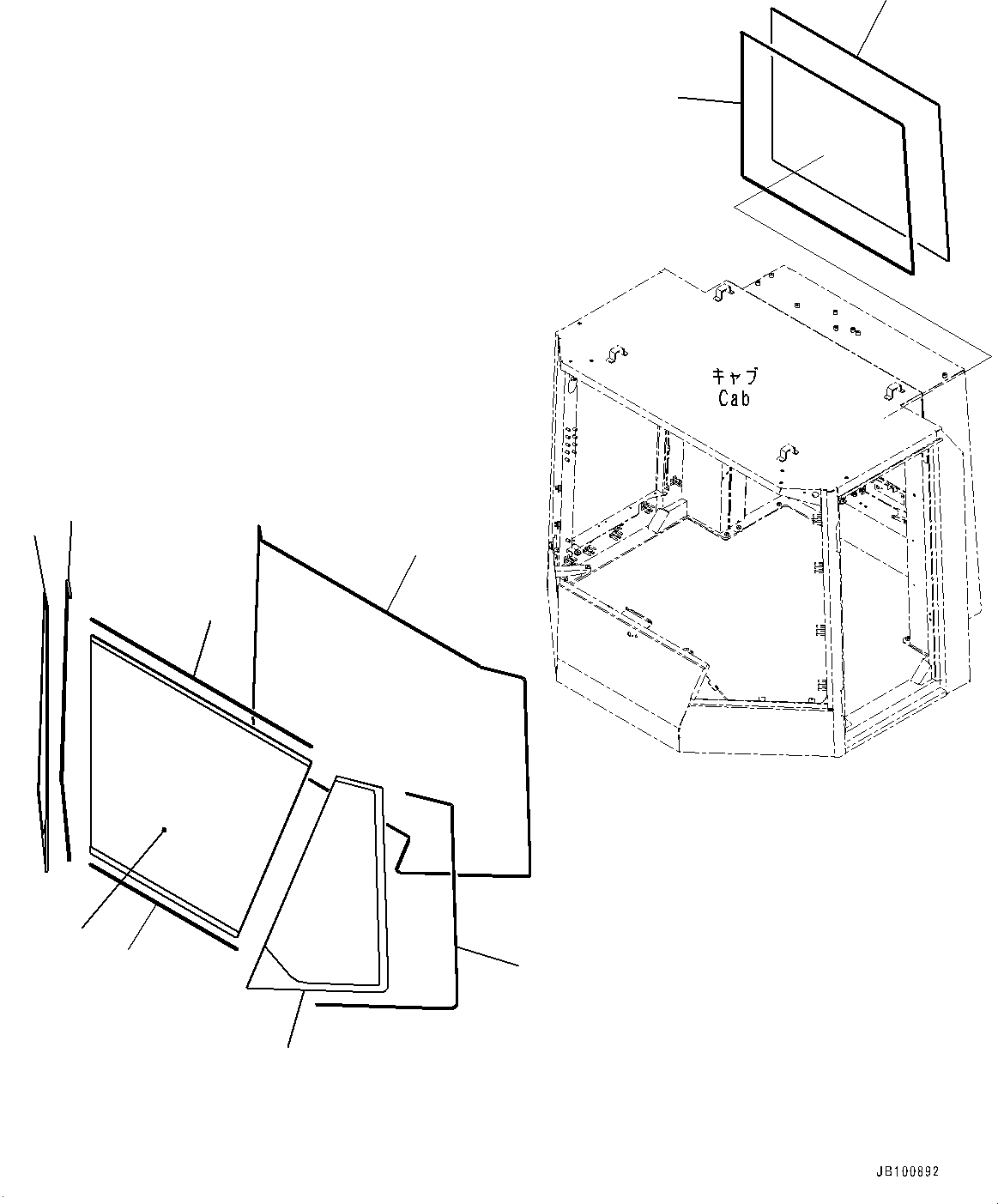 キャブ
Cab

JB100892