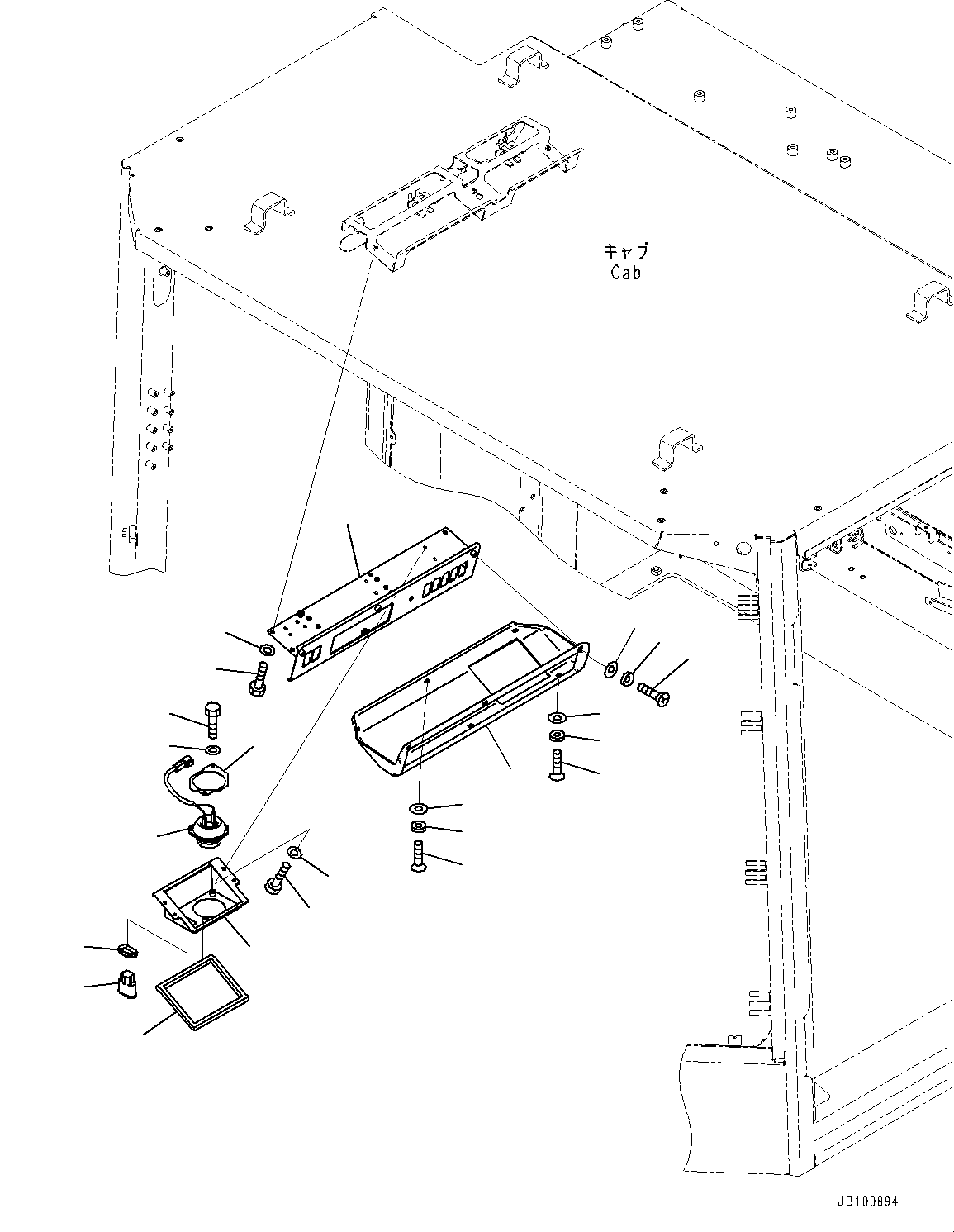 キャブ
Cab

JB100894