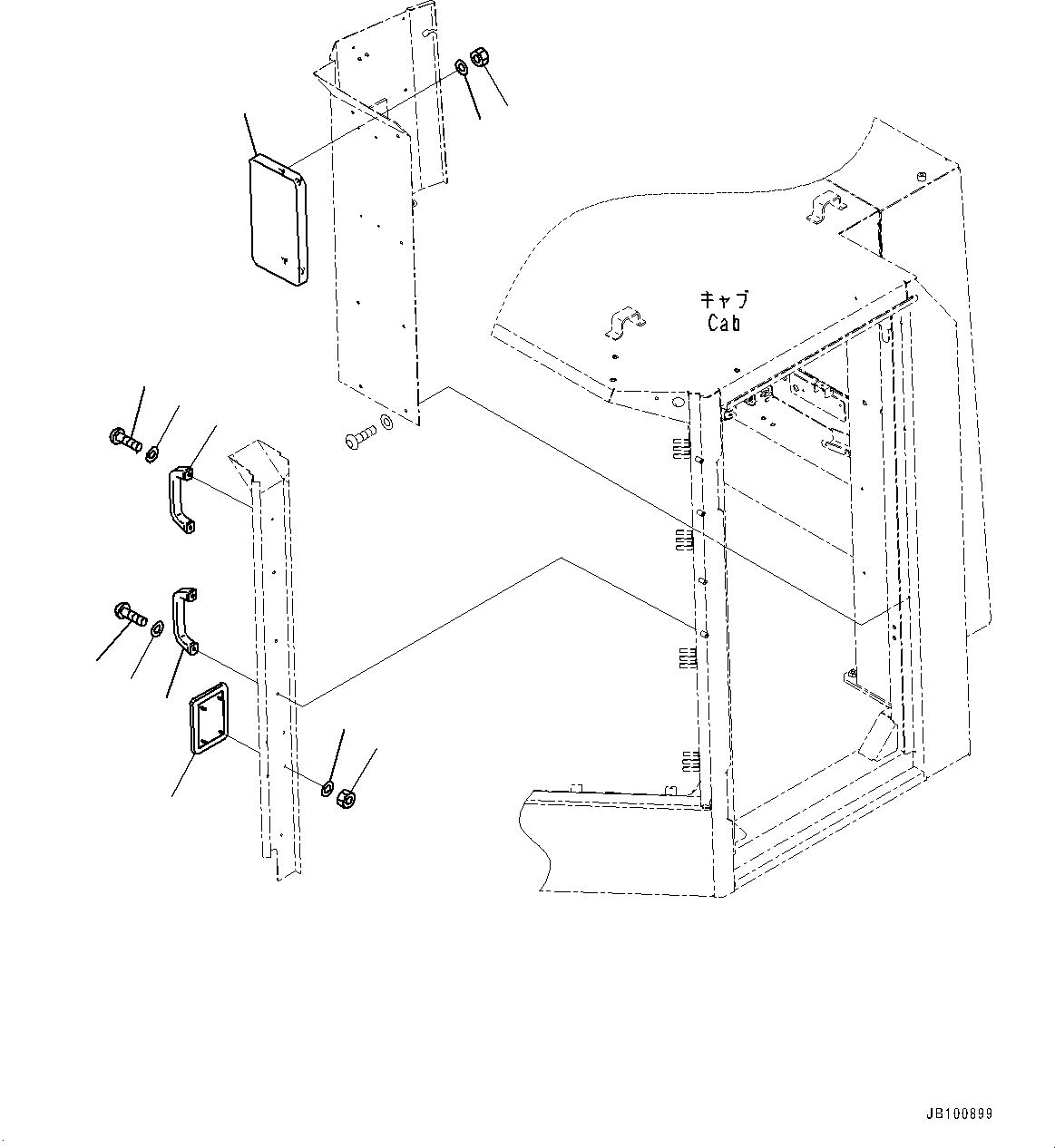 キャブ
Cab

JB100899