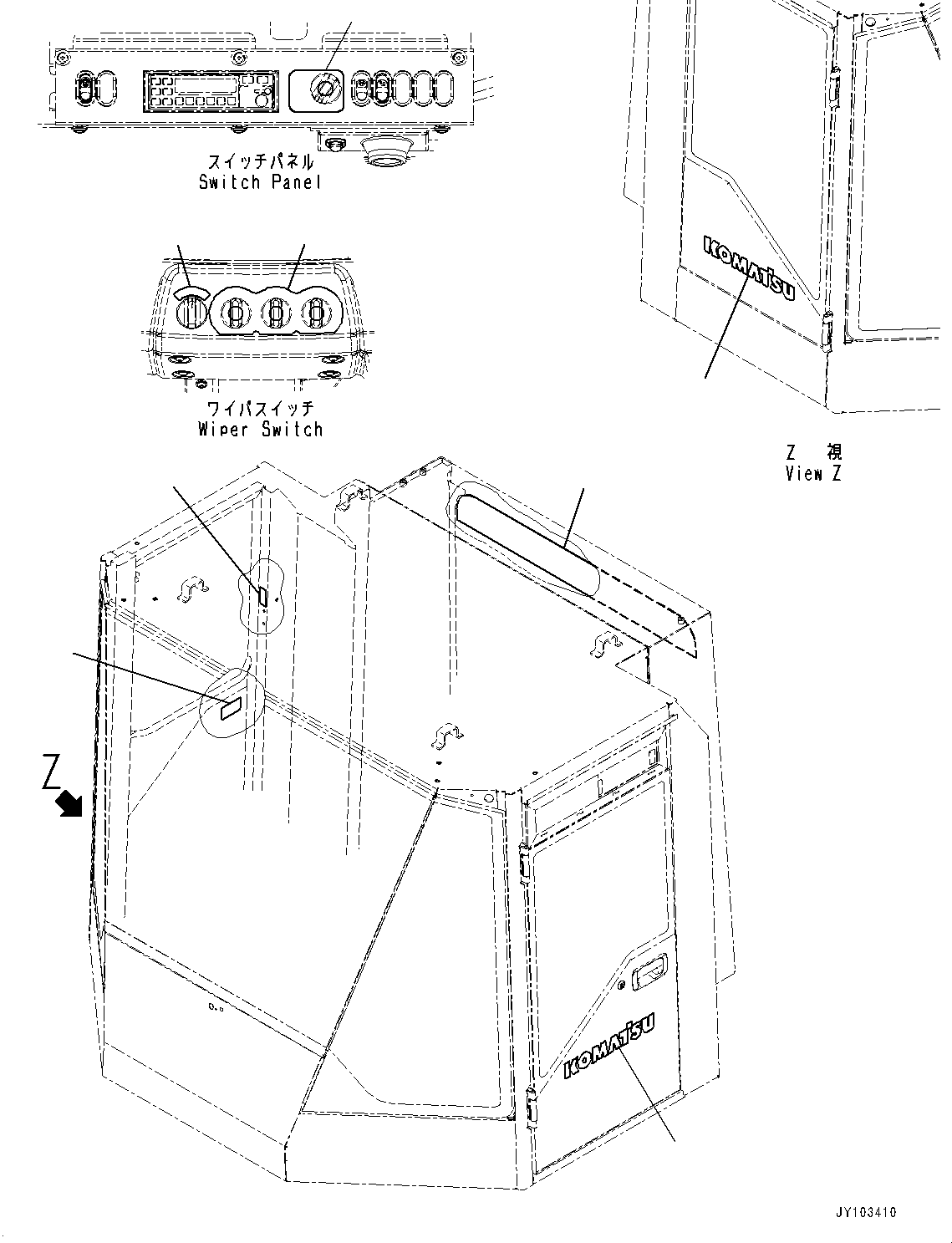 スイッチパネル
Switch Panel

ワイパスイッチ
Wiper Switch

KOMATSU

Z 視
View Z

Z

KOMATSU

JY103410