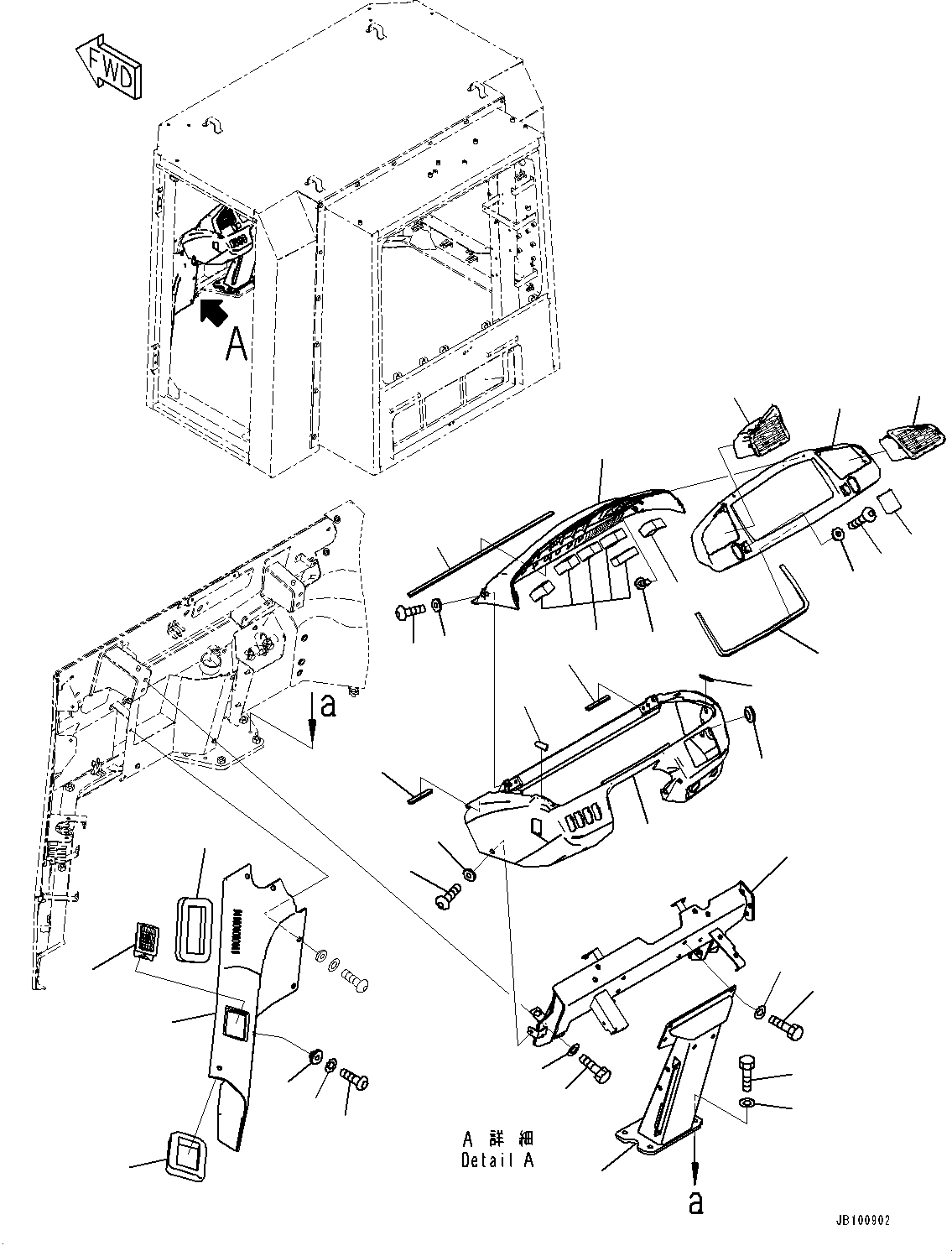 FWD

A

a

A 詳細
Detail A

a

JB100902